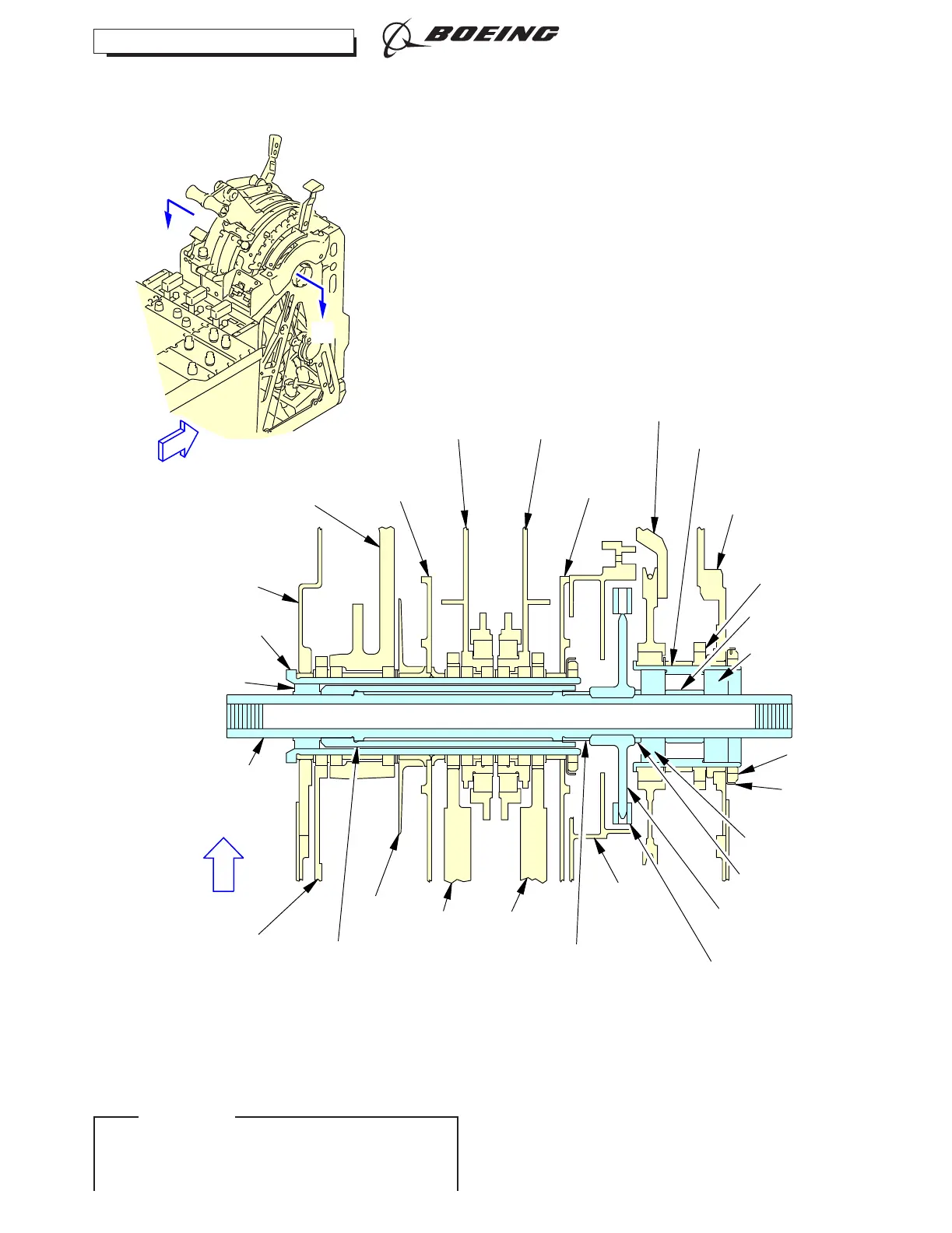 BOEING