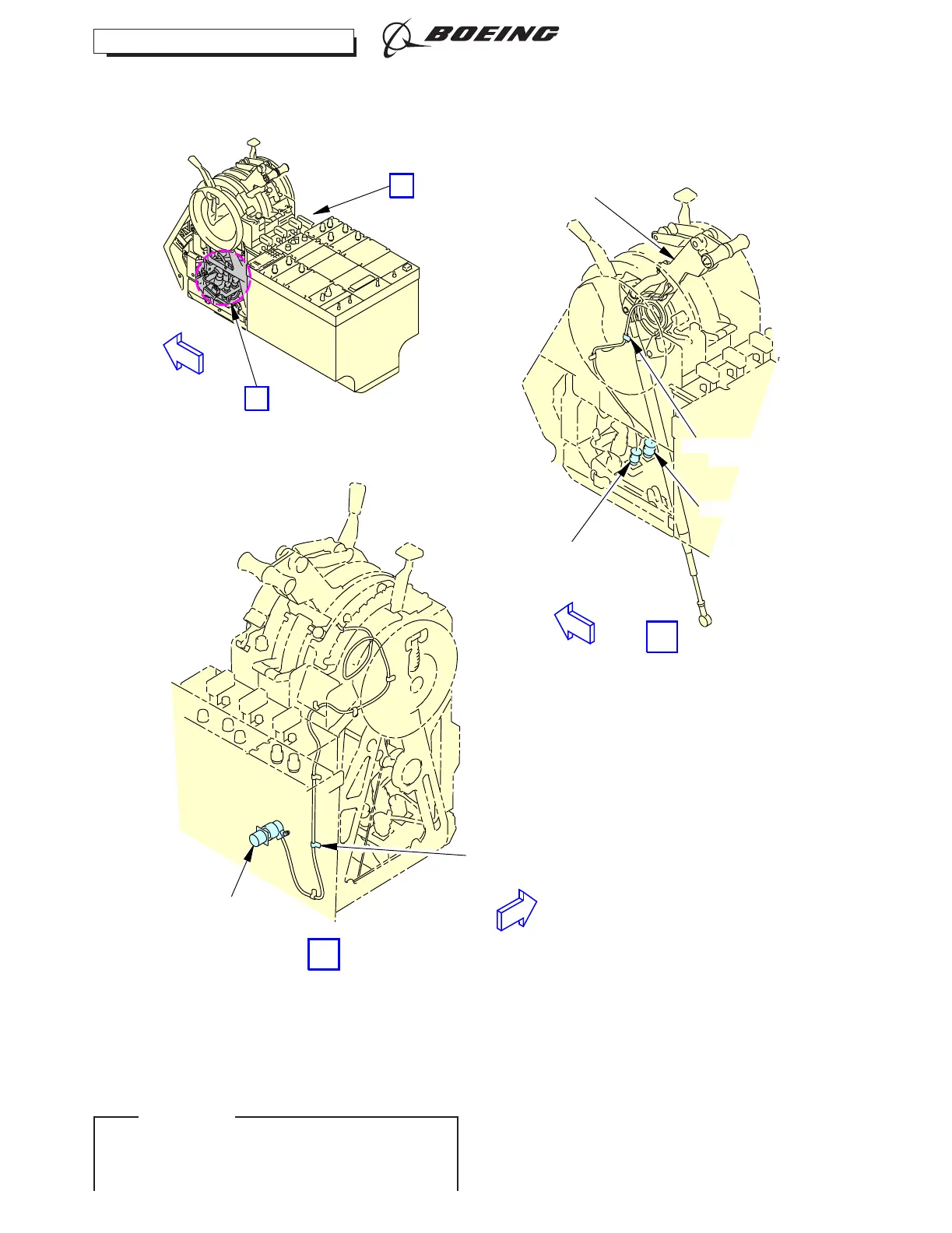 BOEING