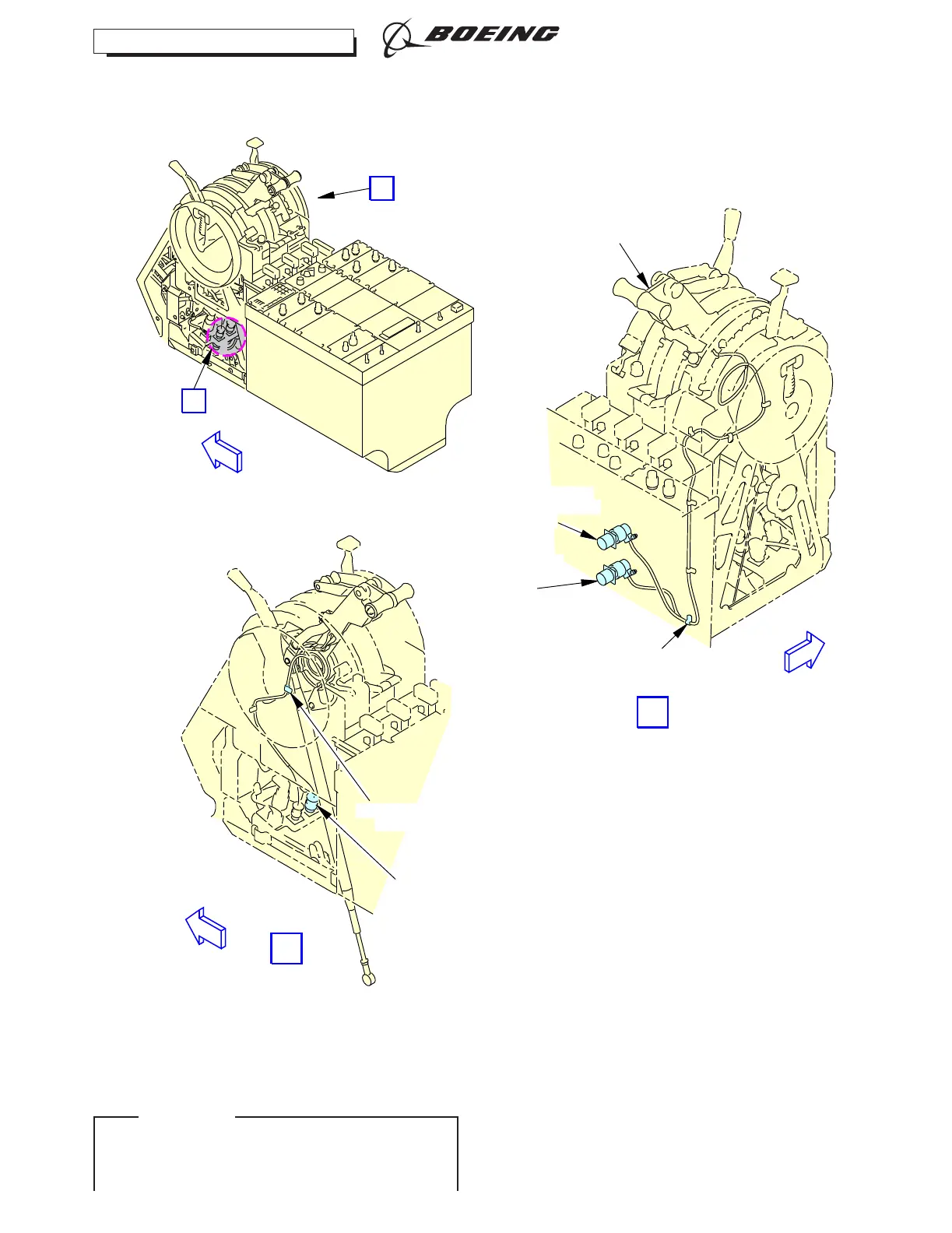 BOEING