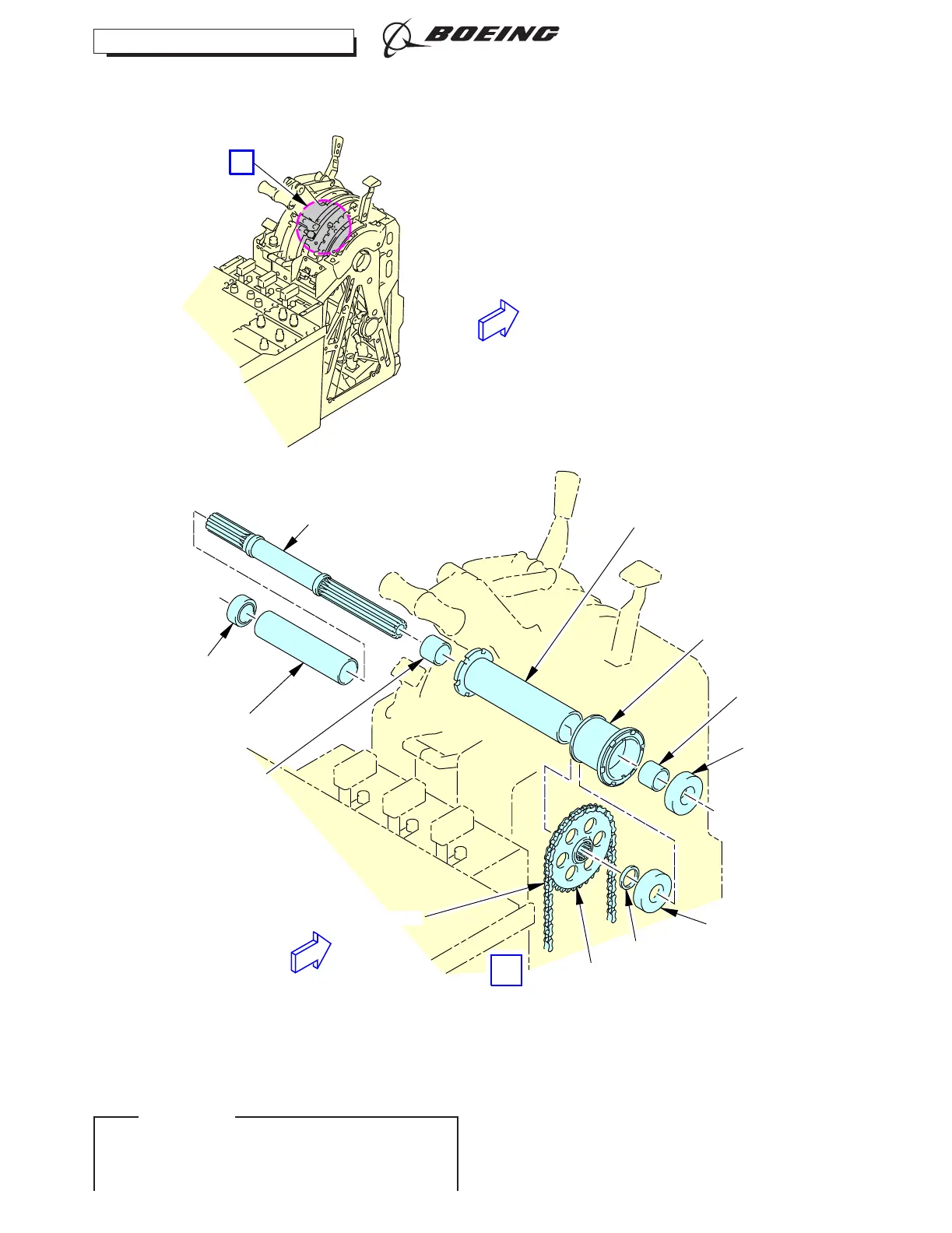 BOEING