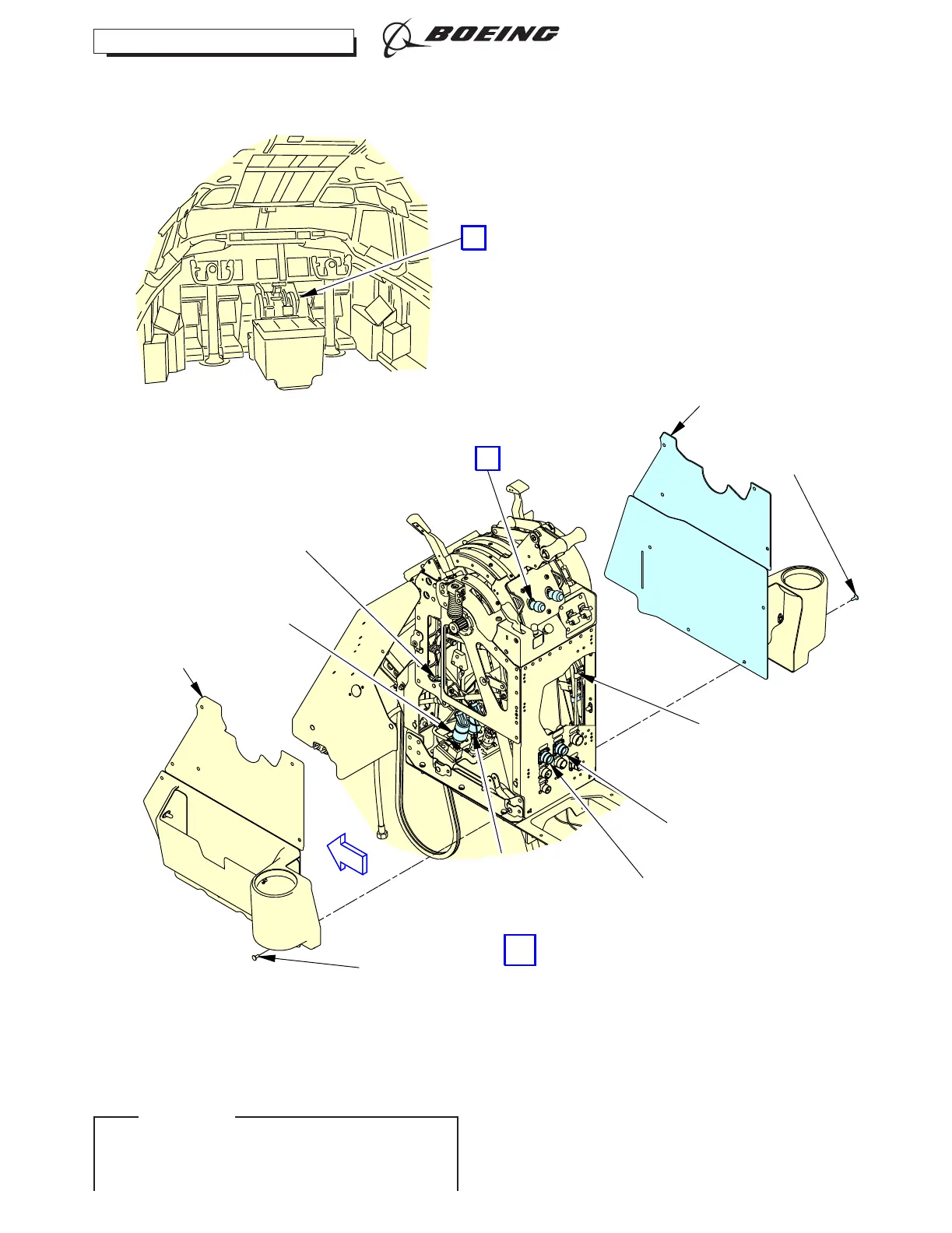 BOEING