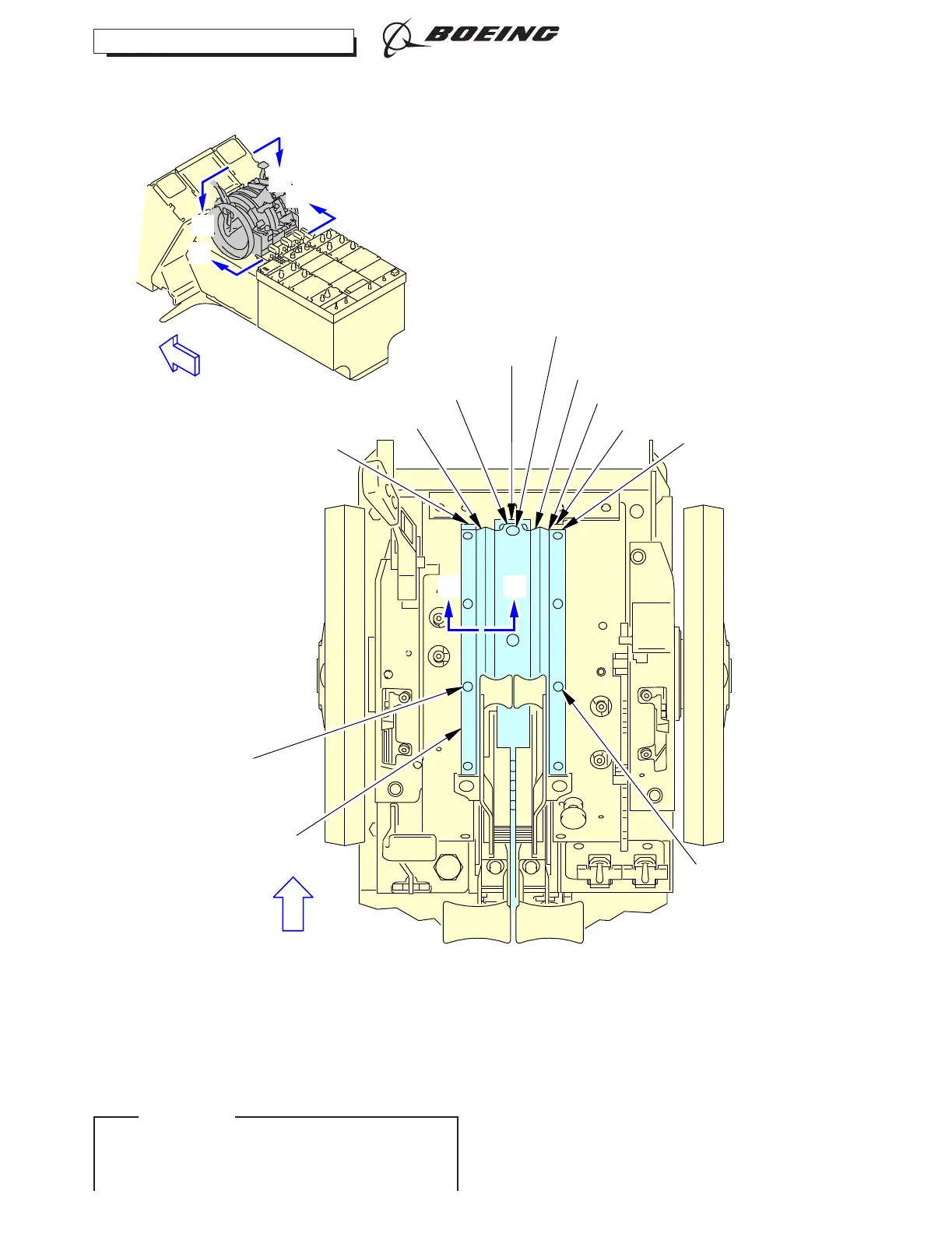 BOEING