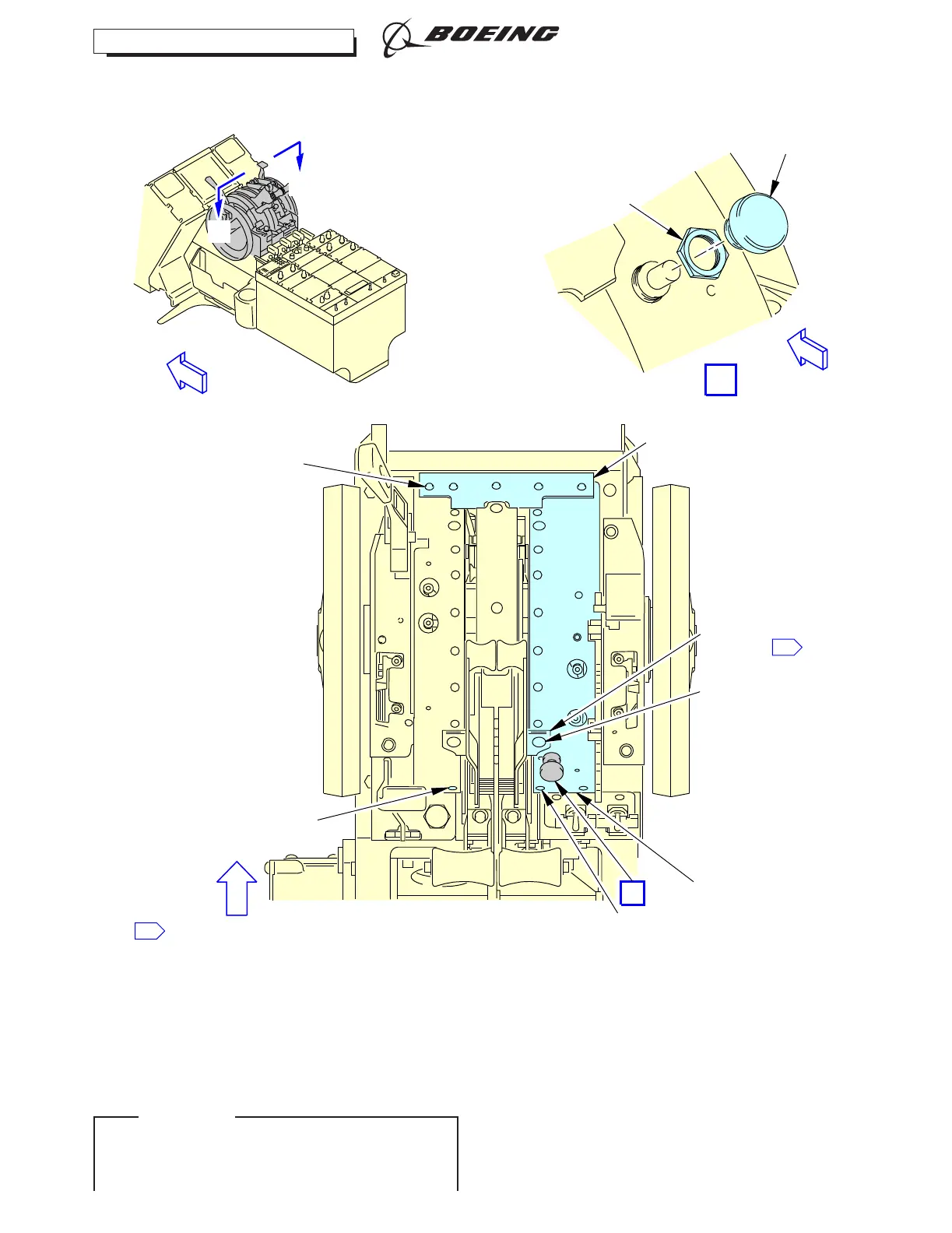 BOEING

C