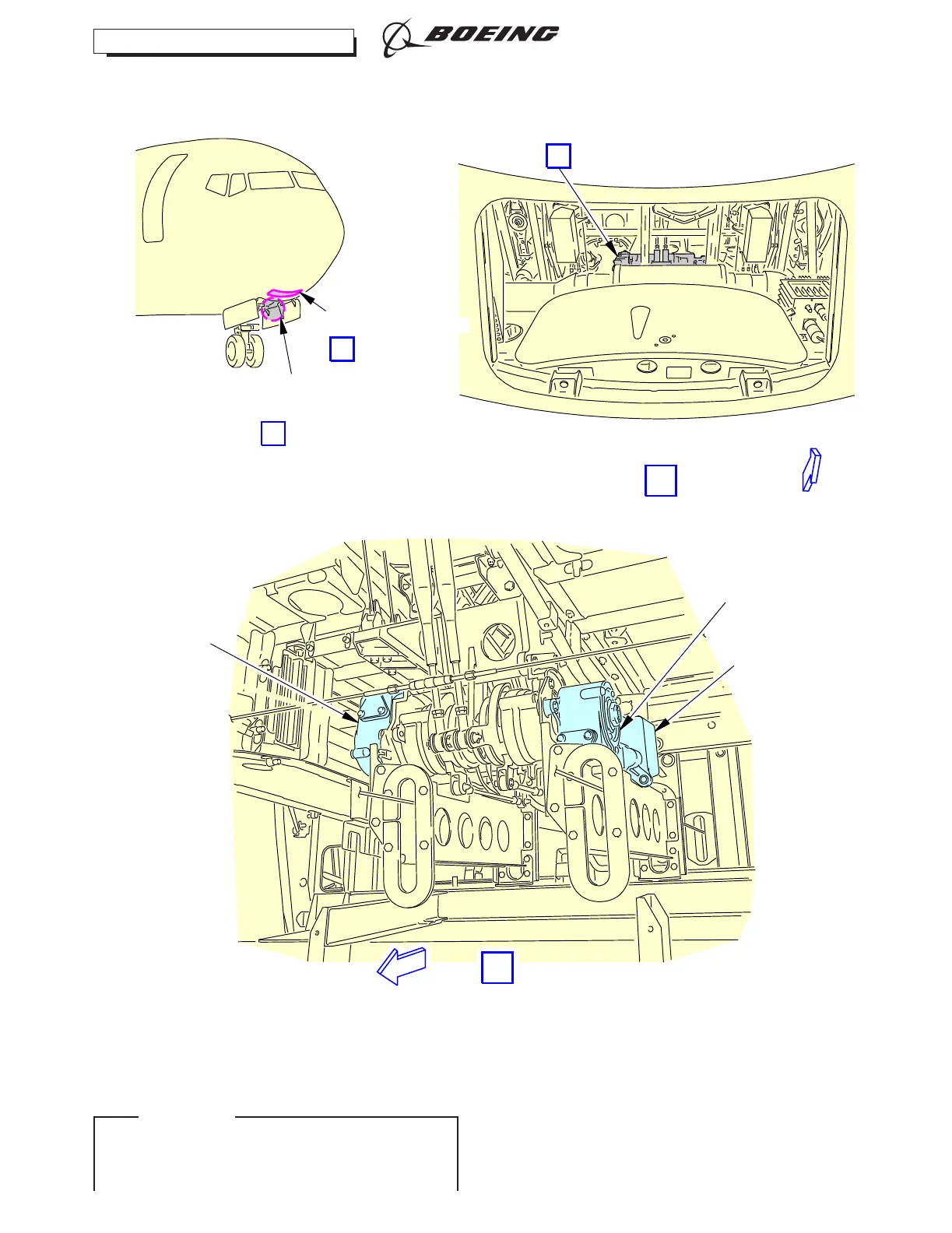 BOEING