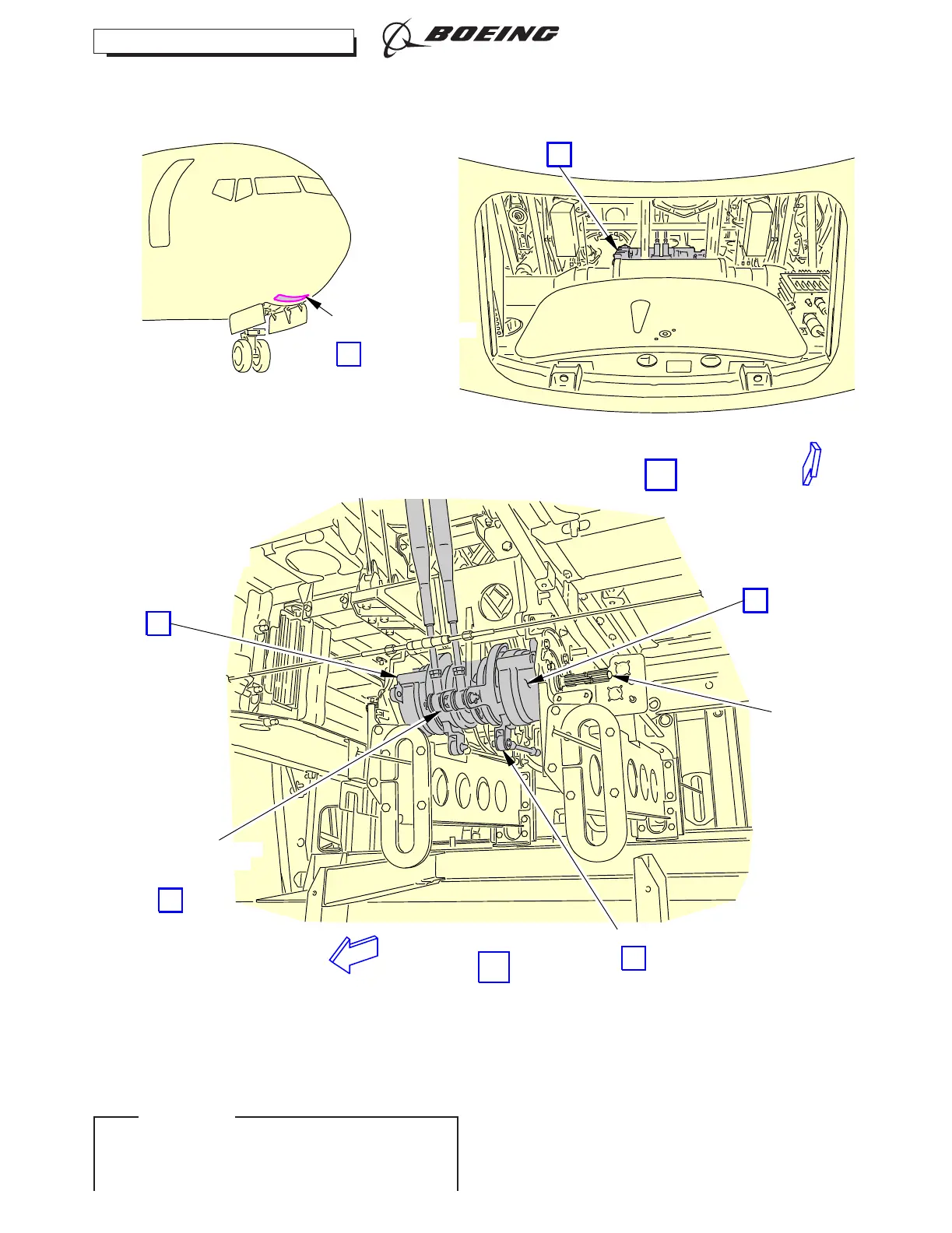 BOEING