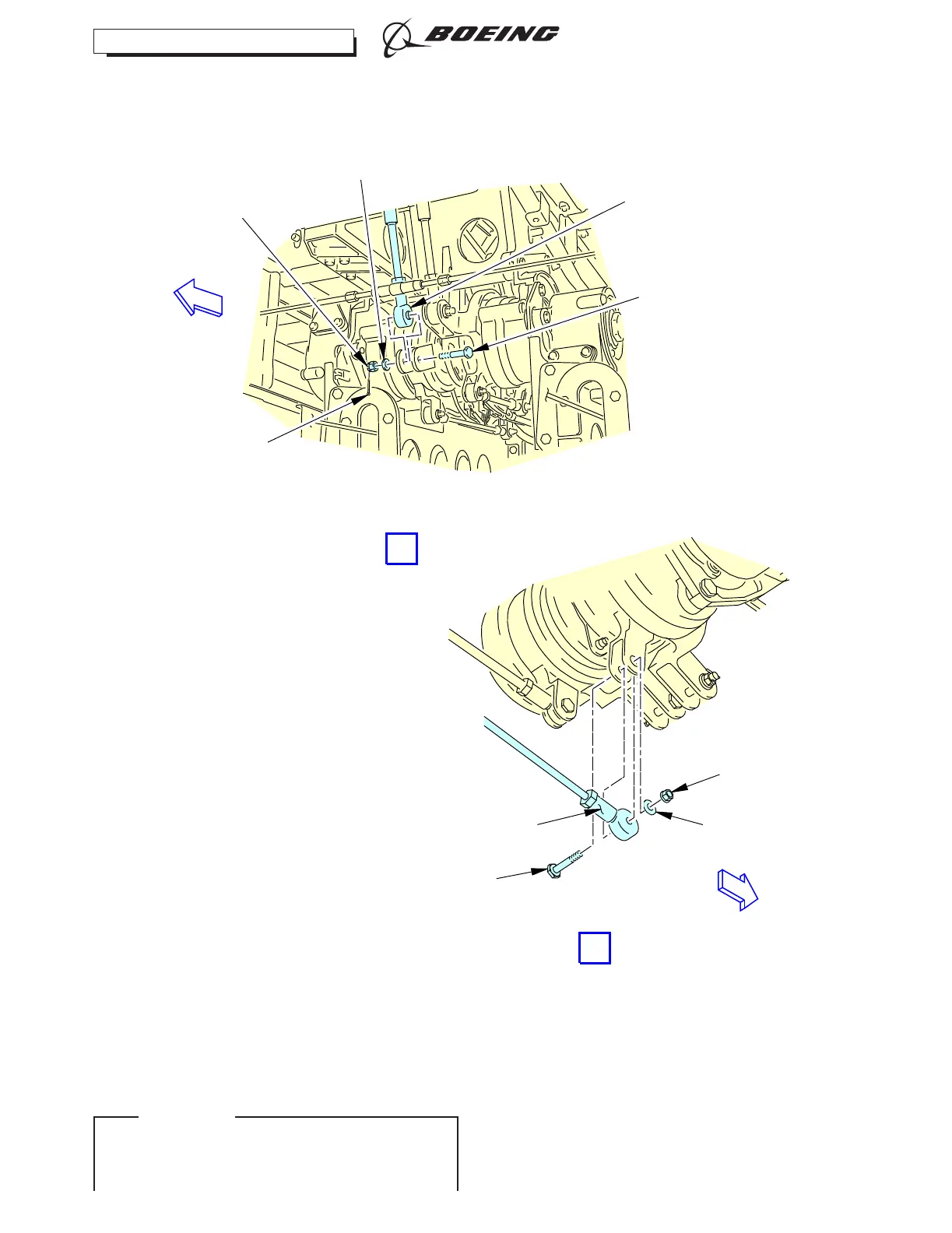 BOEING