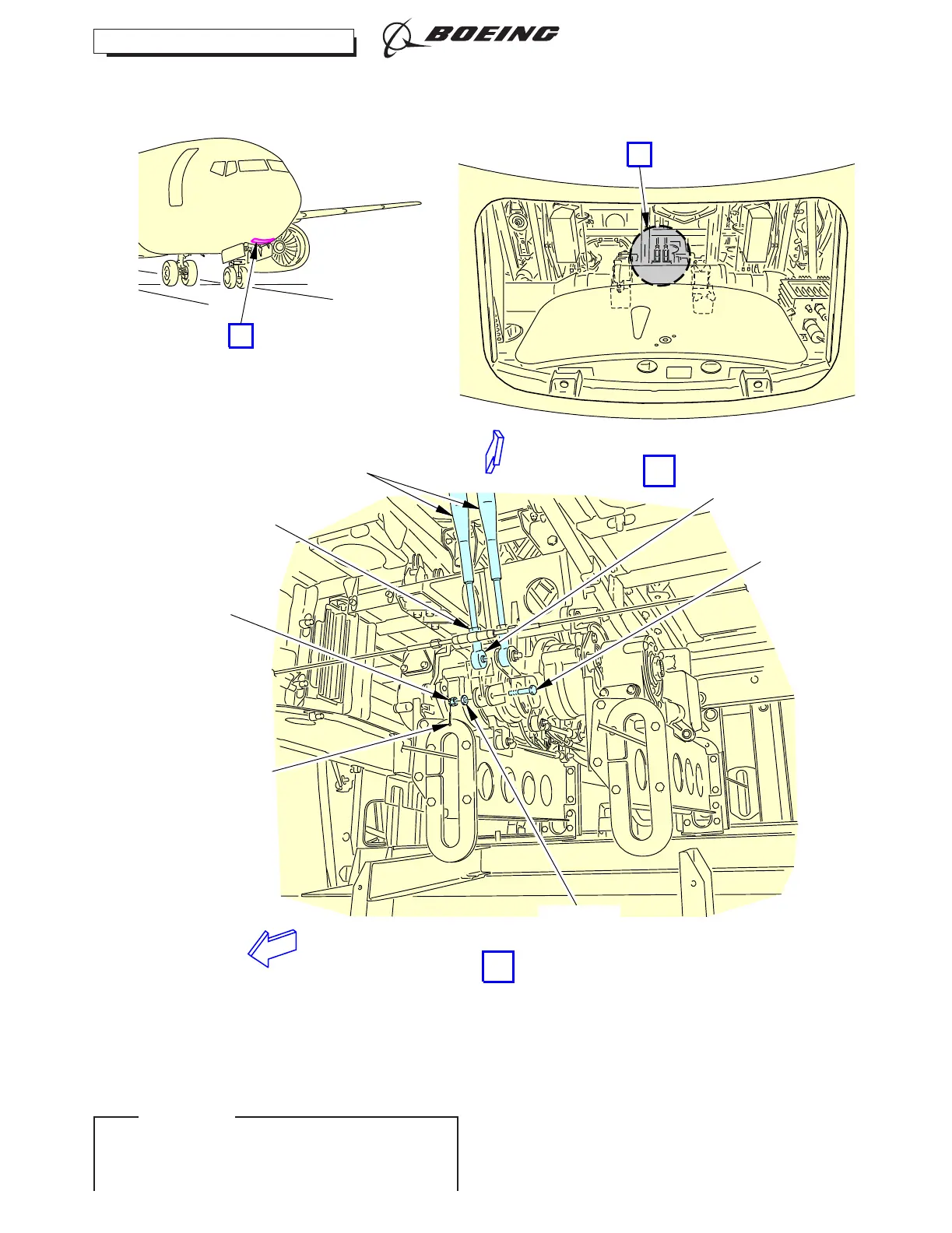 BOEING