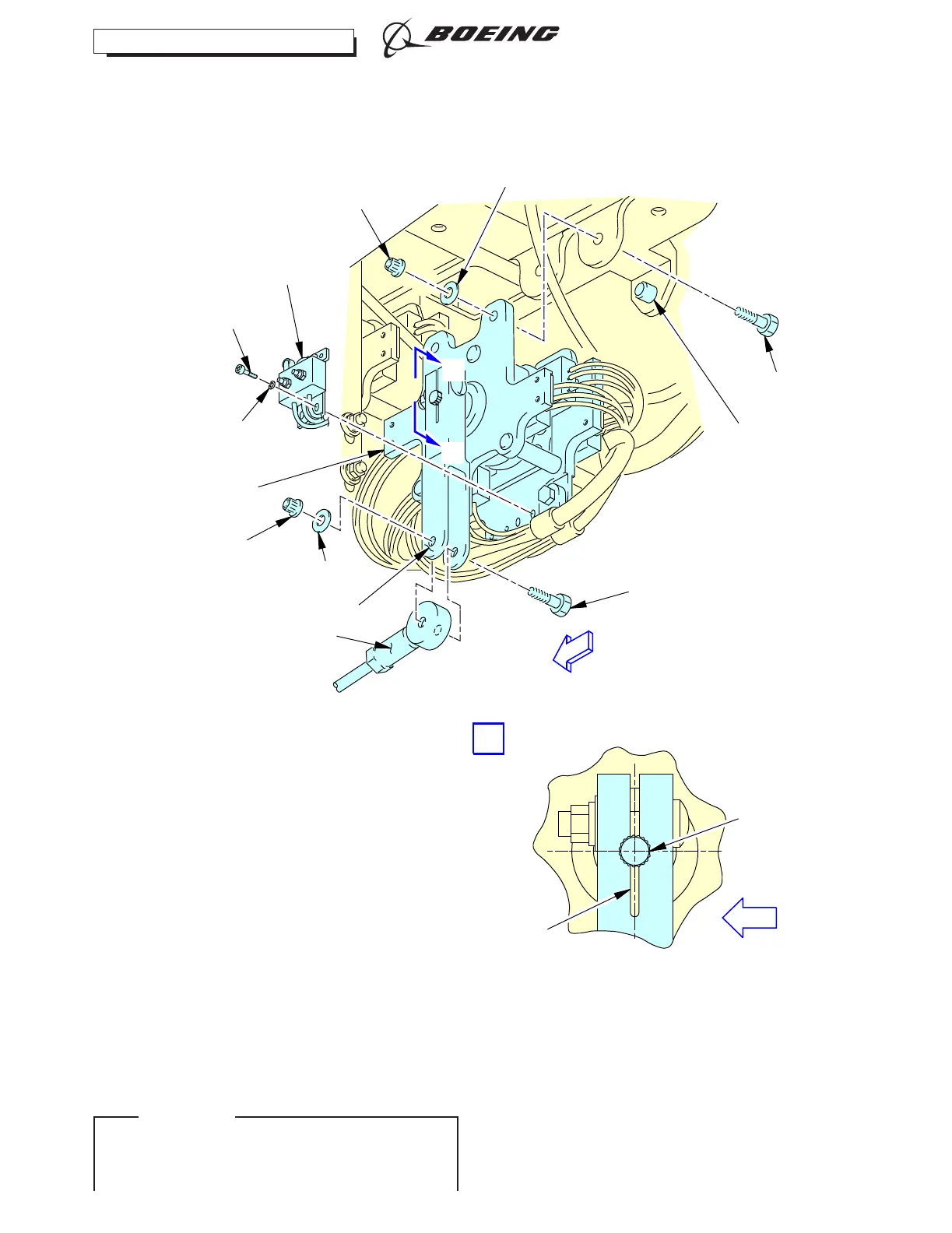 BOEING