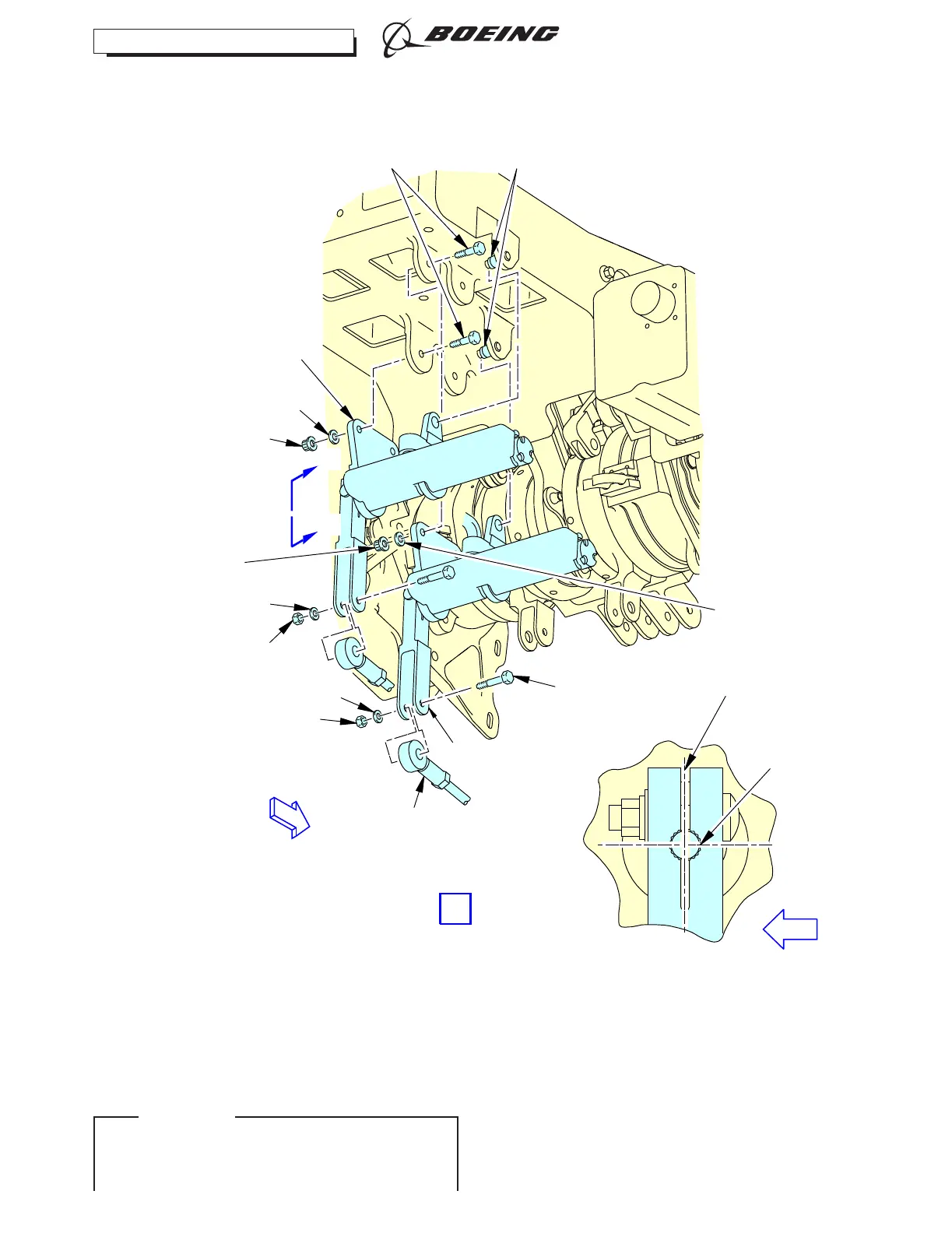 BOEING