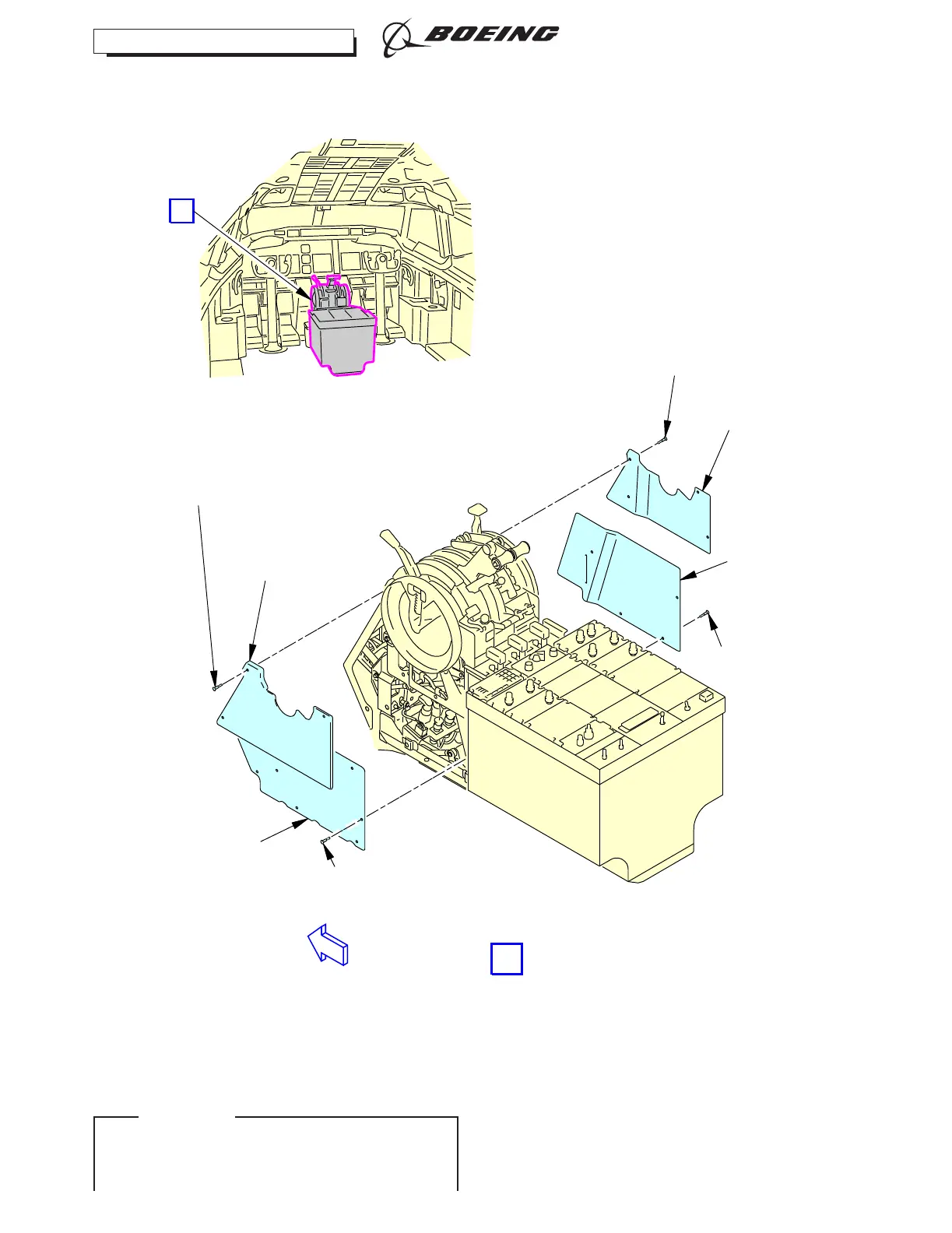 BOEING