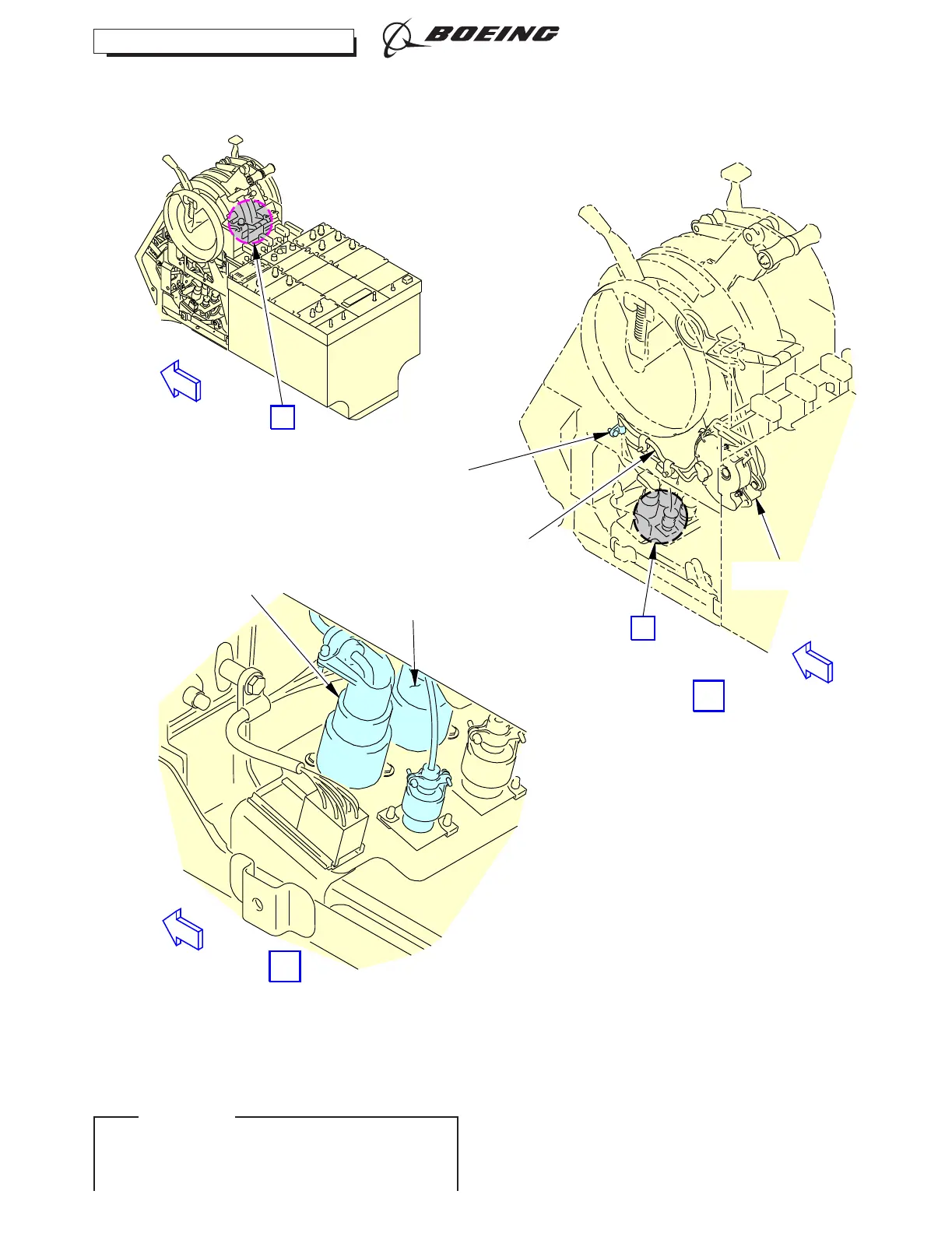 BOEING