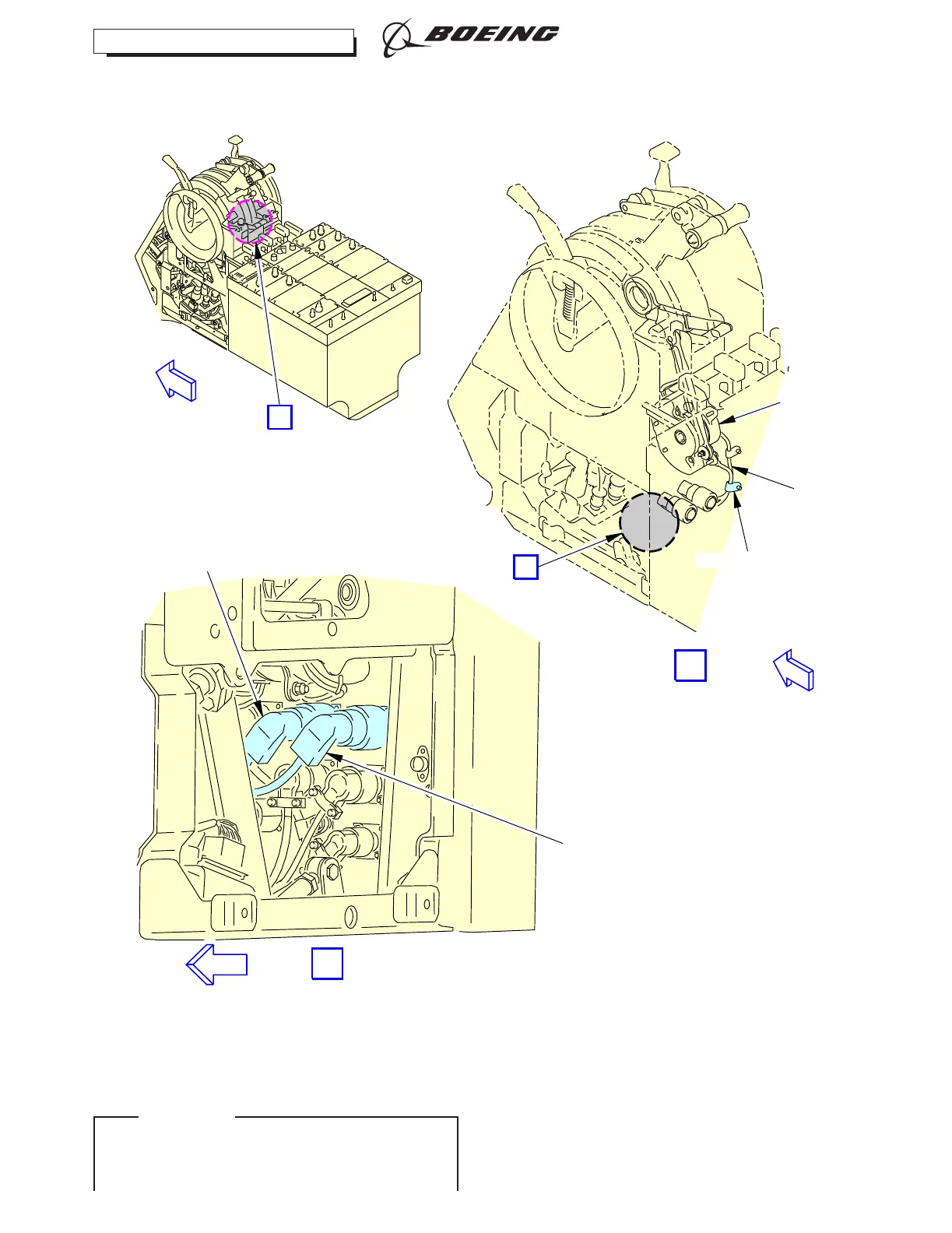 BOEING