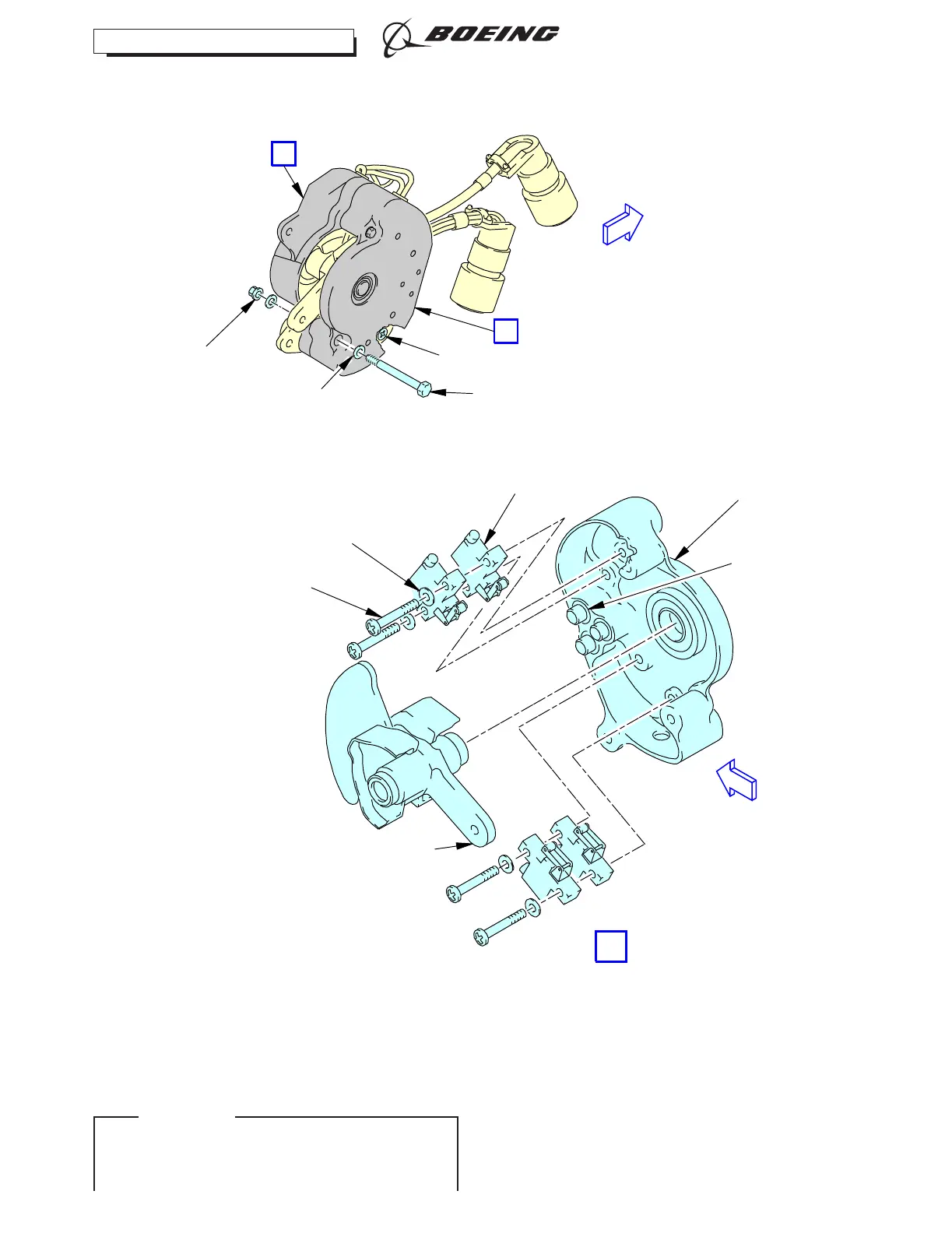 BOEING