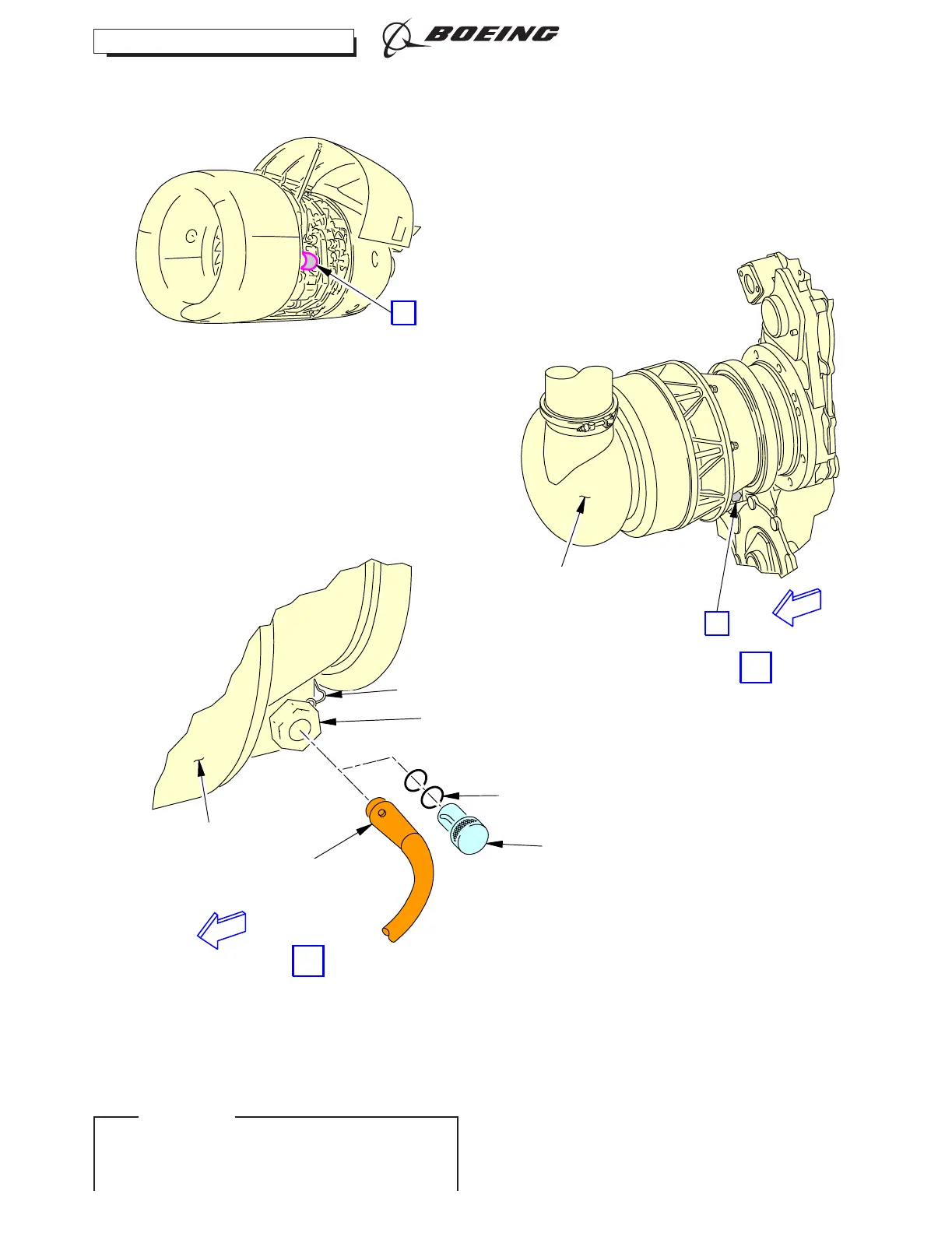 BOEING