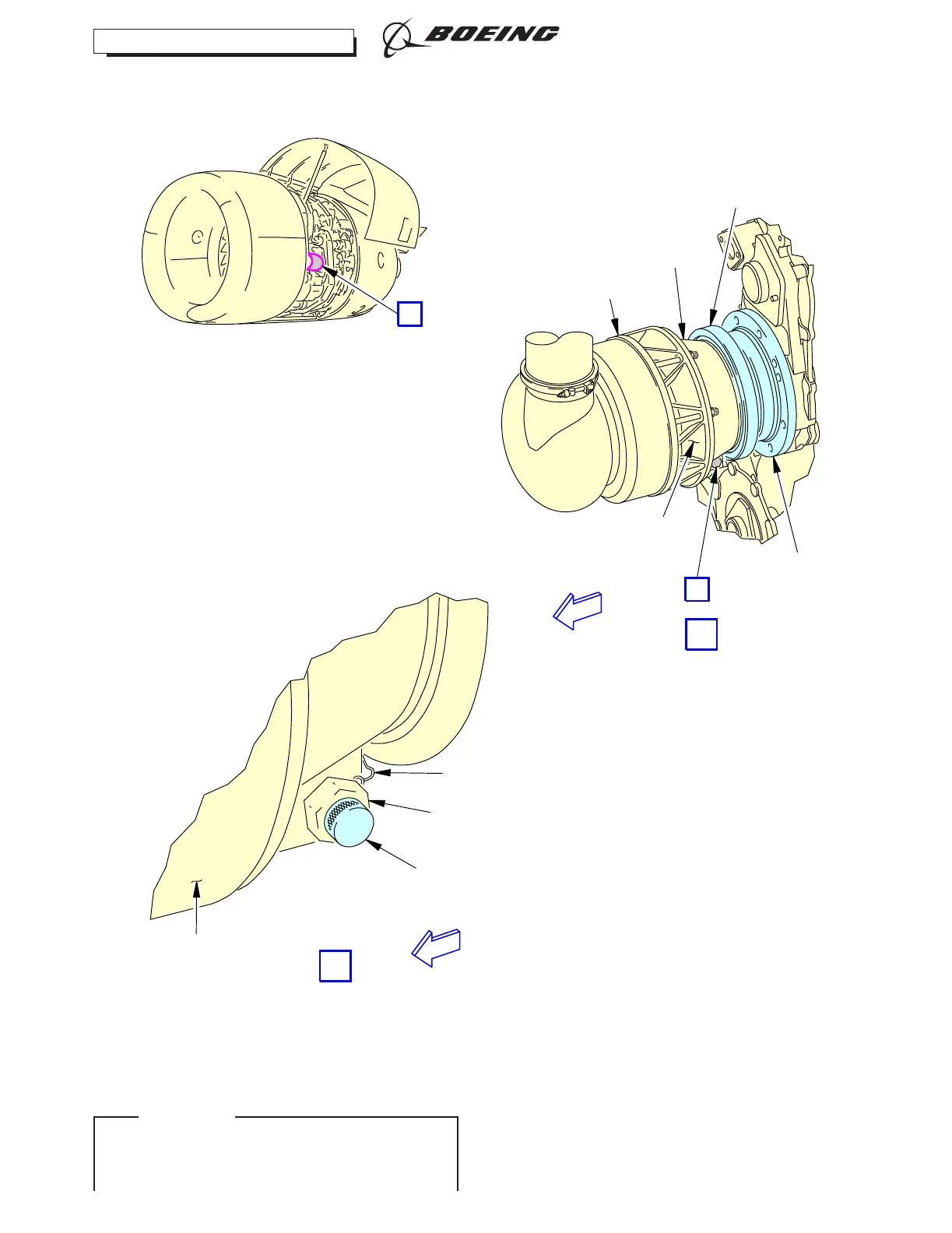 BOEING