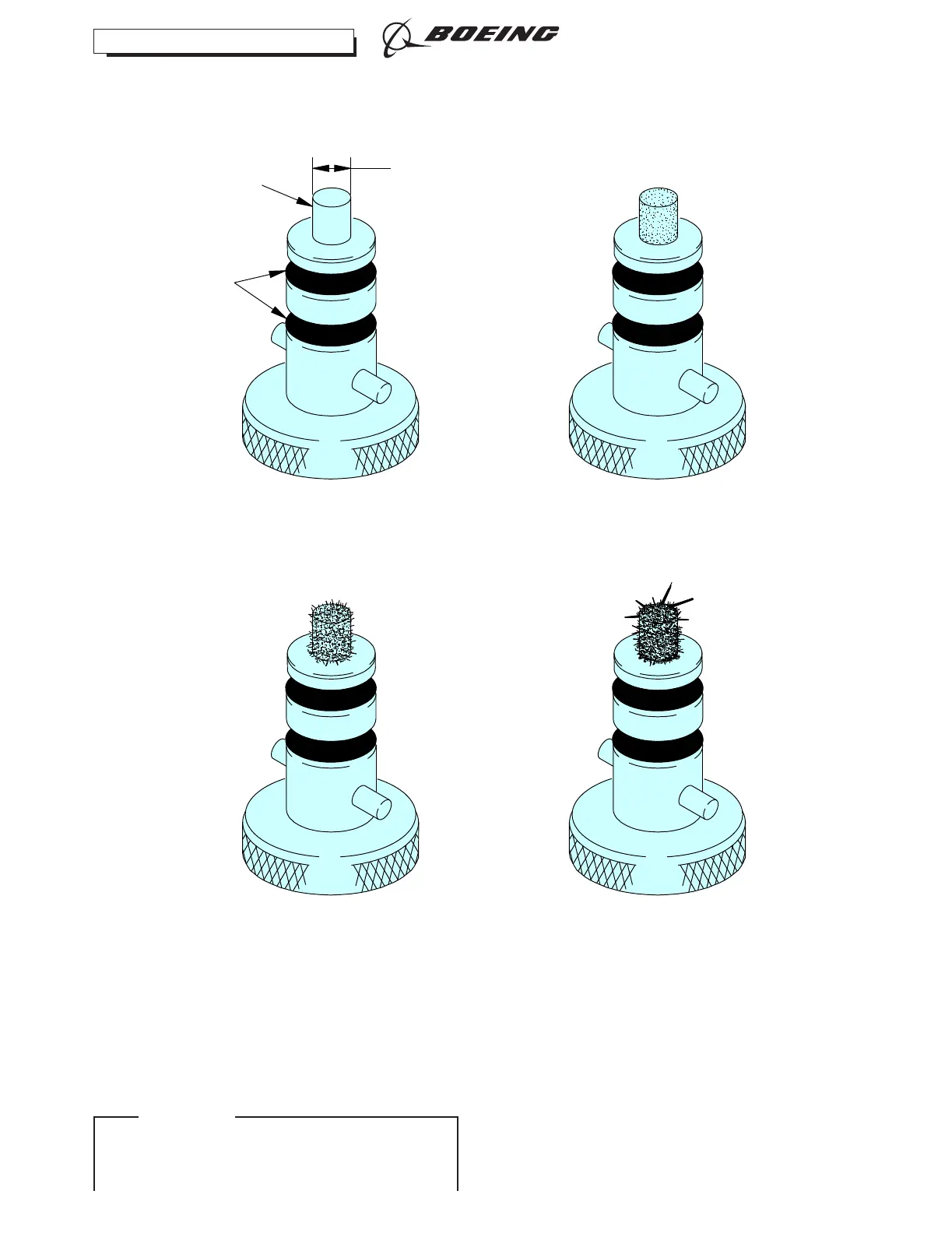 BOEING