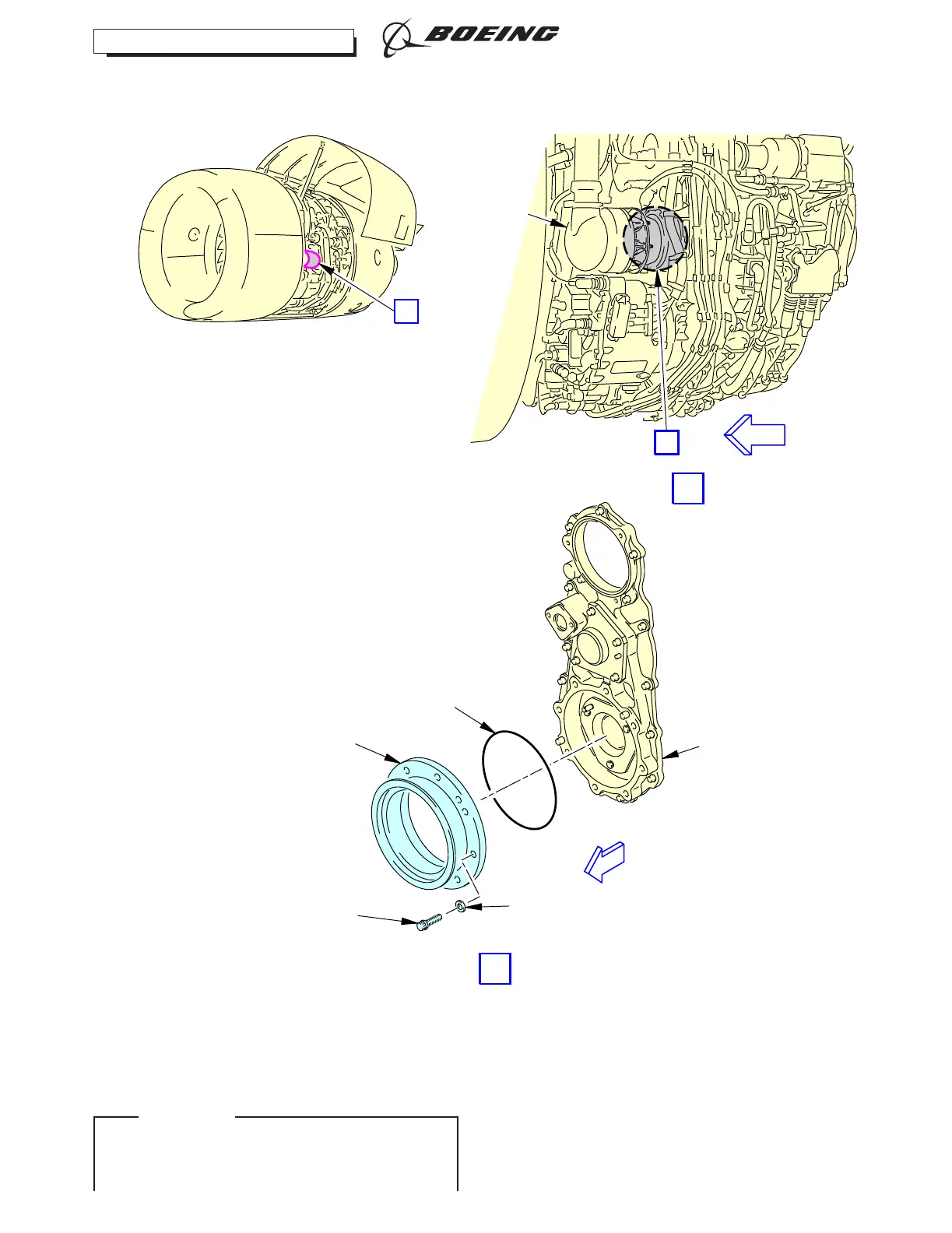 BOEING