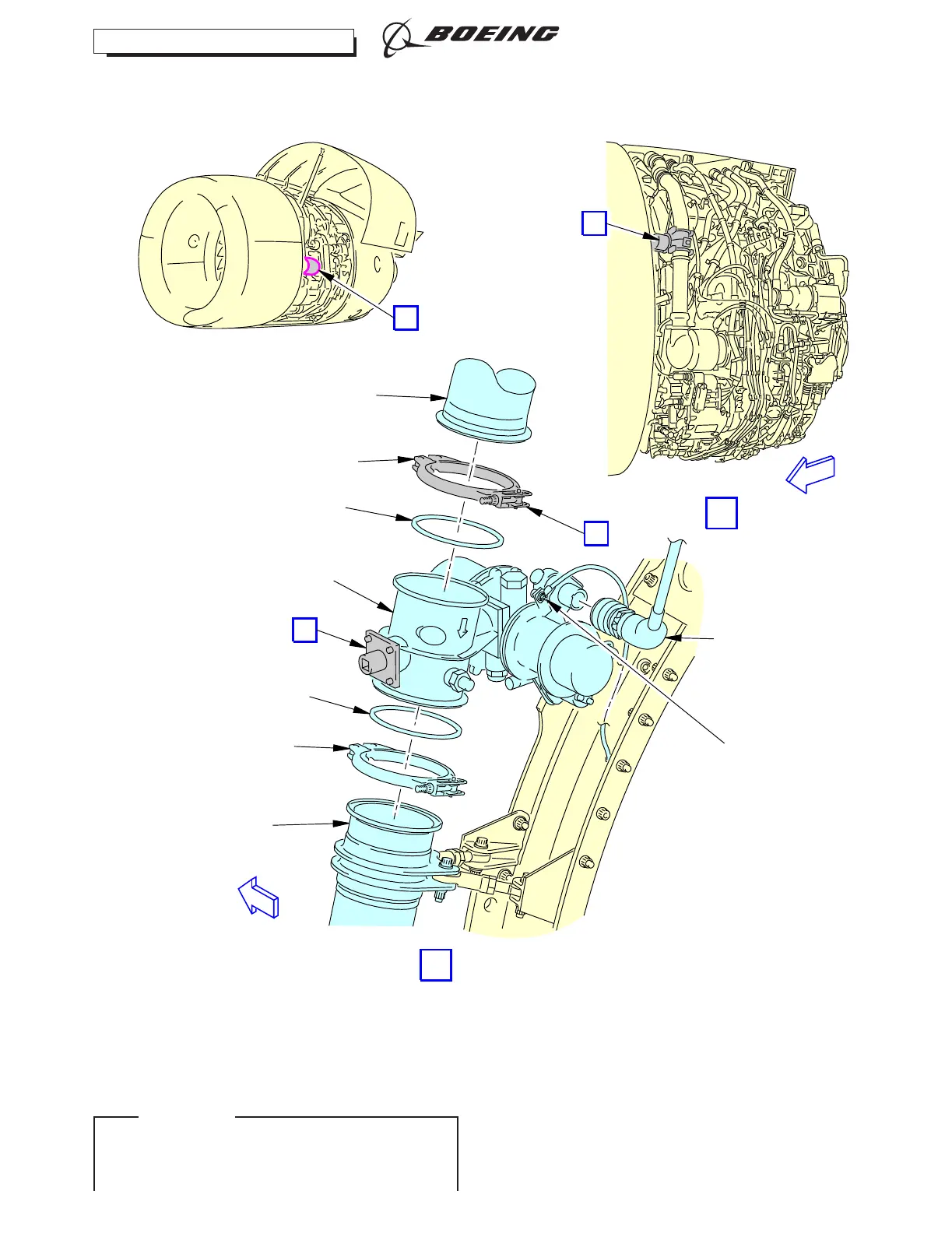 BOEING