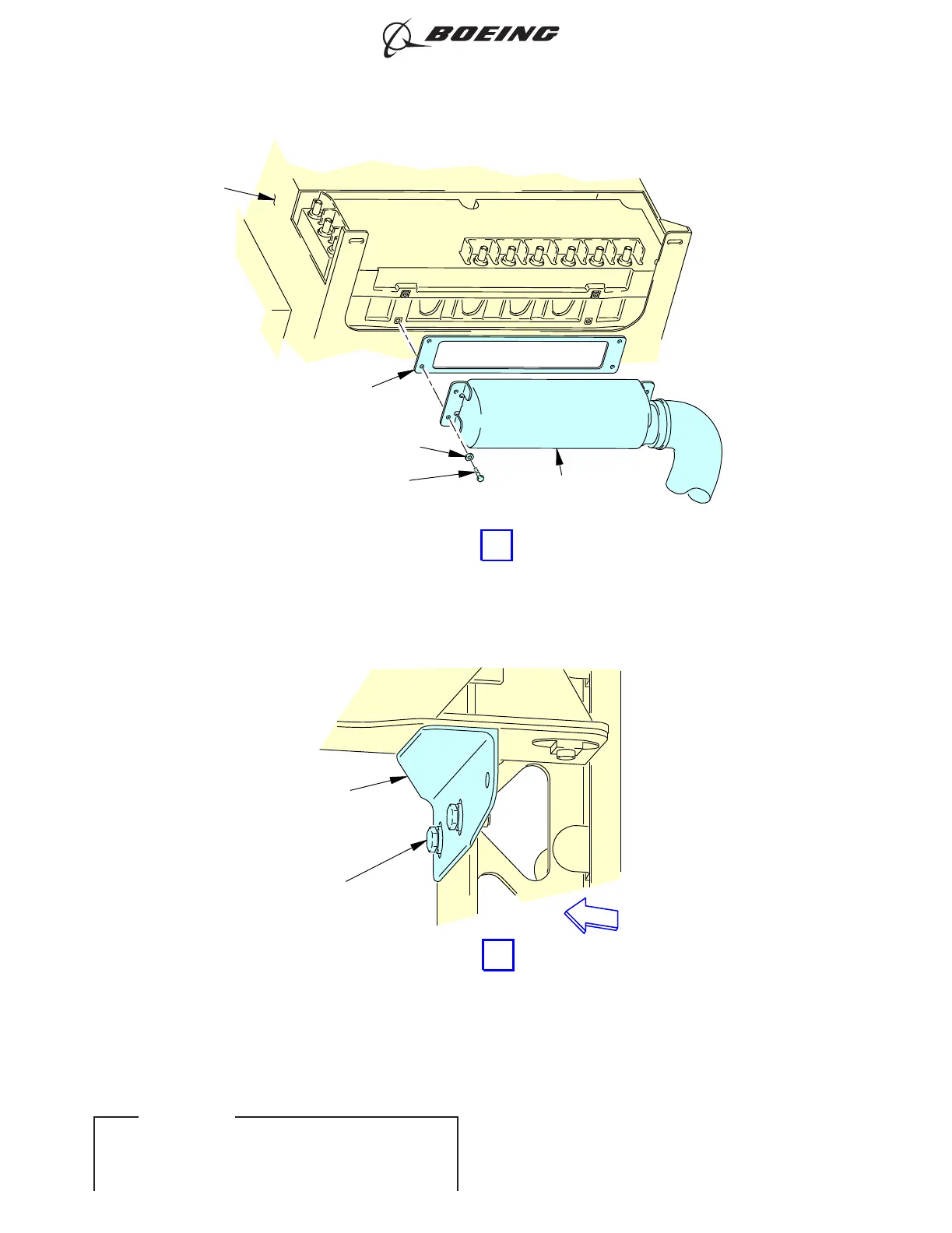 BOEING