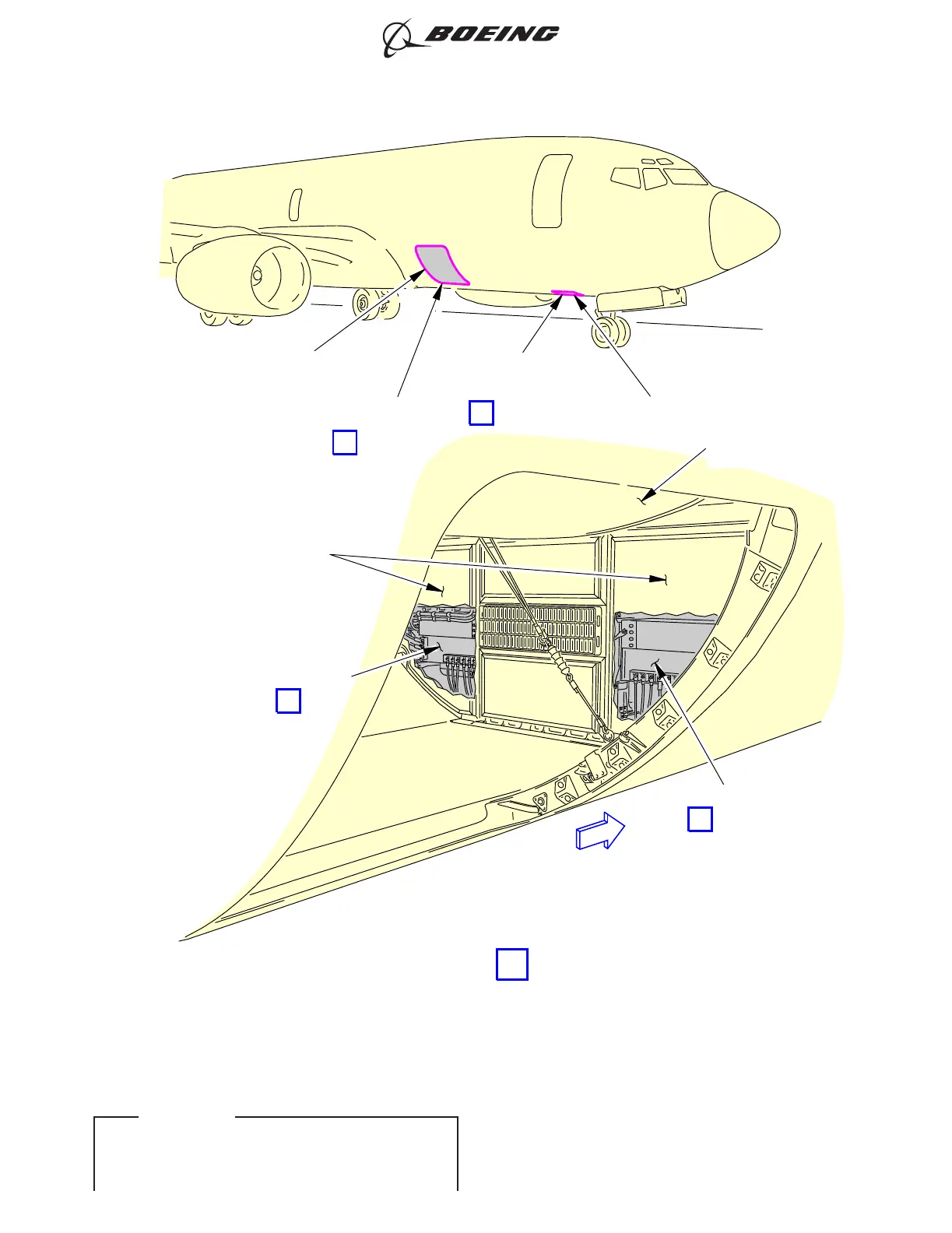 BOEING