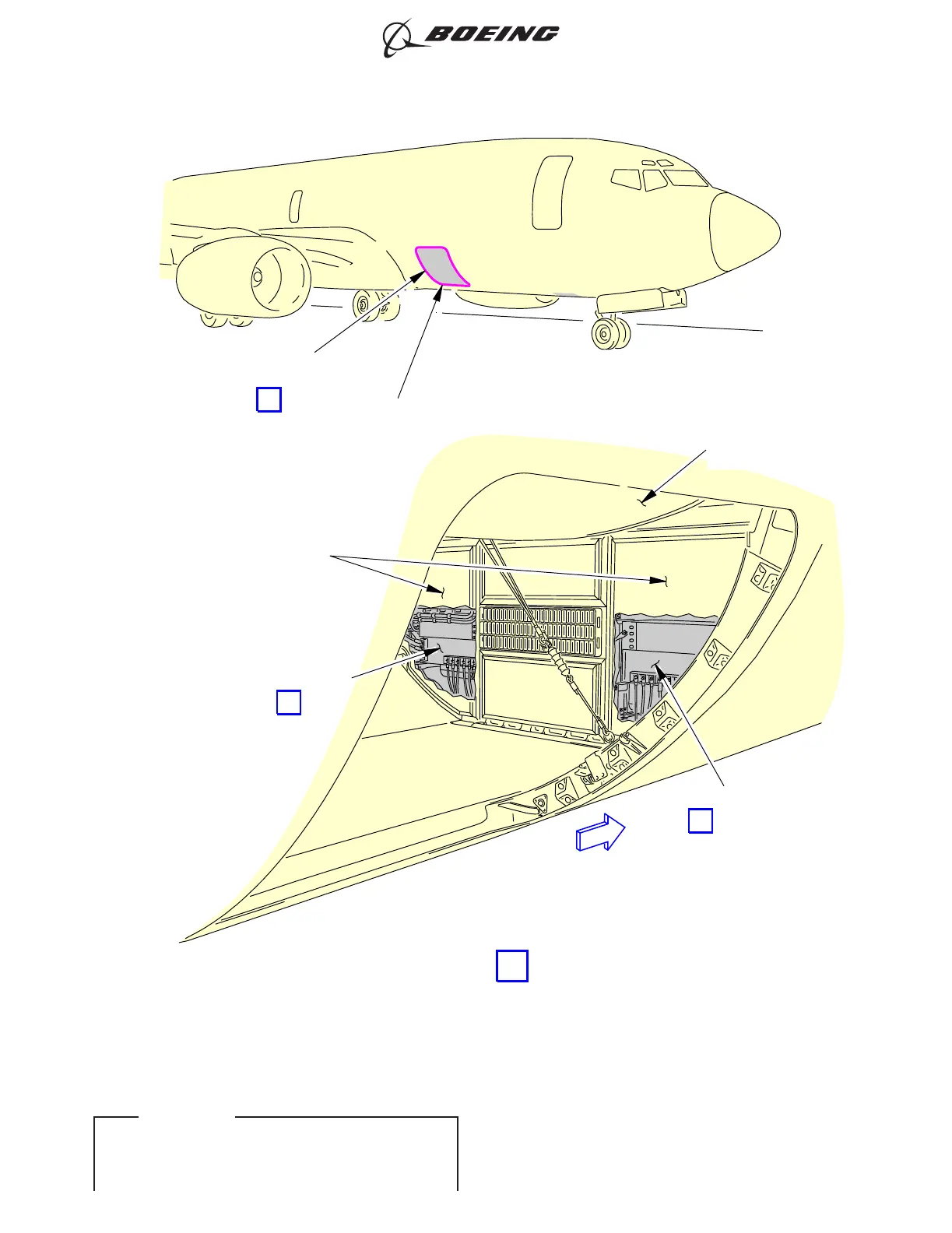 BOEING