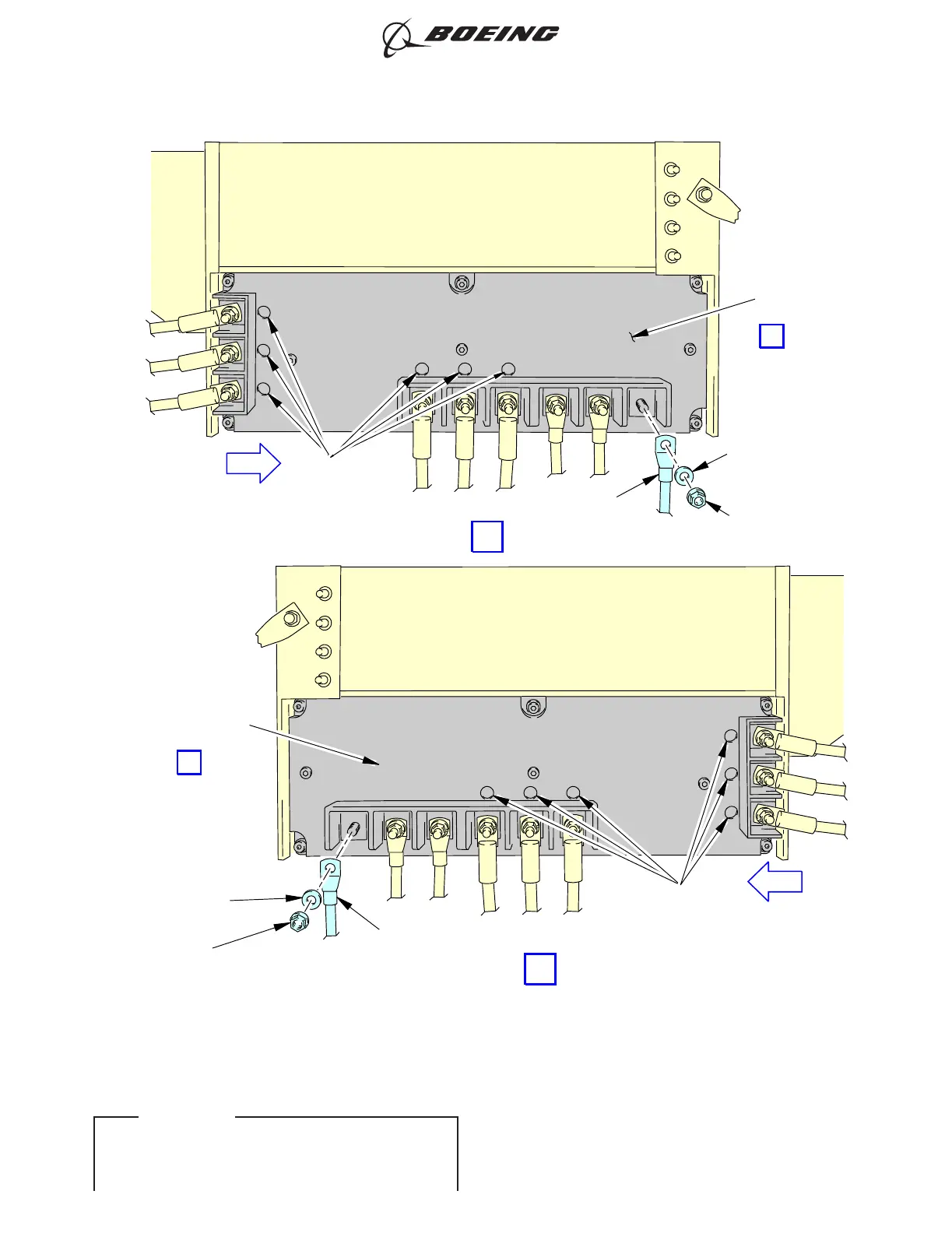 BOEING