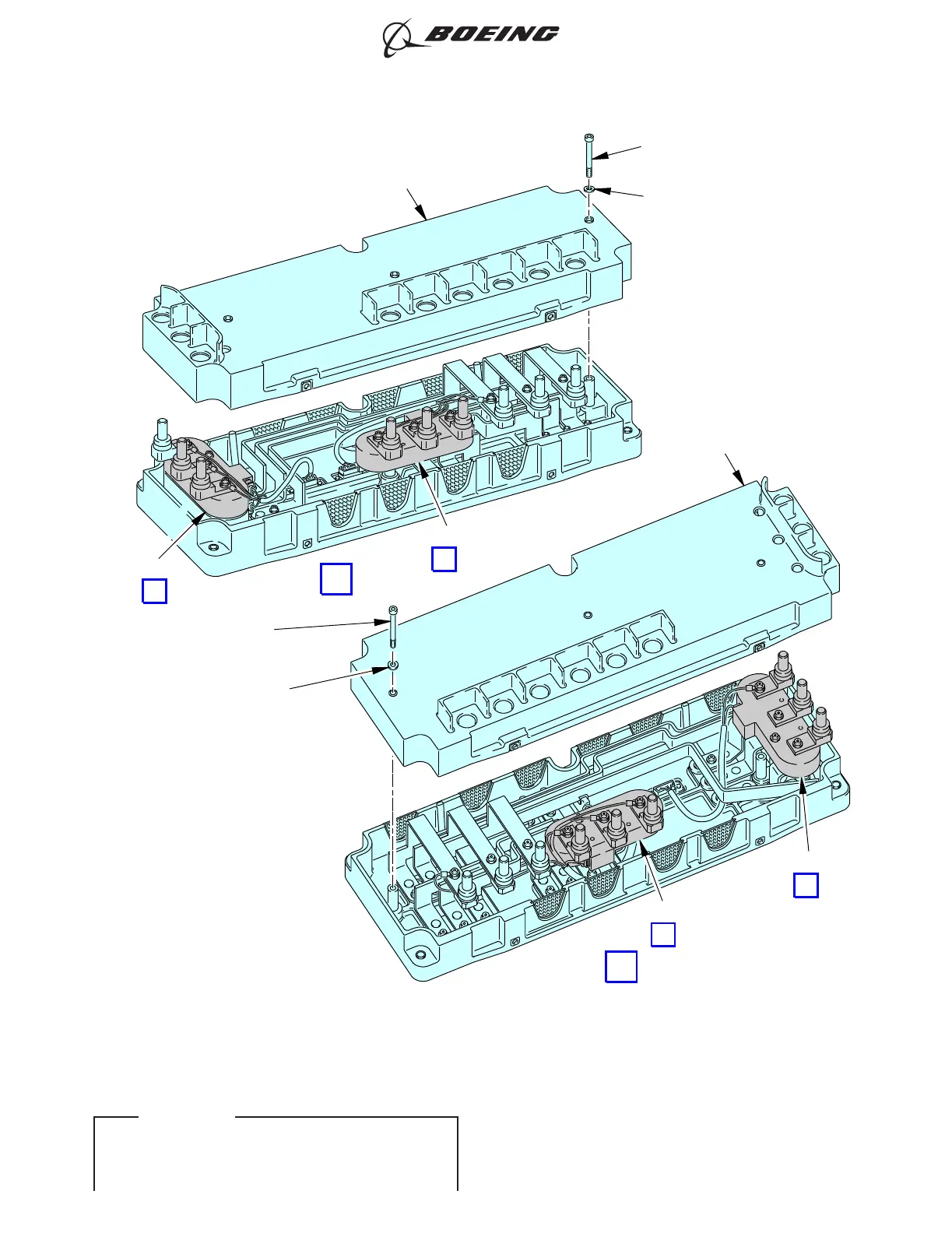 BOEING