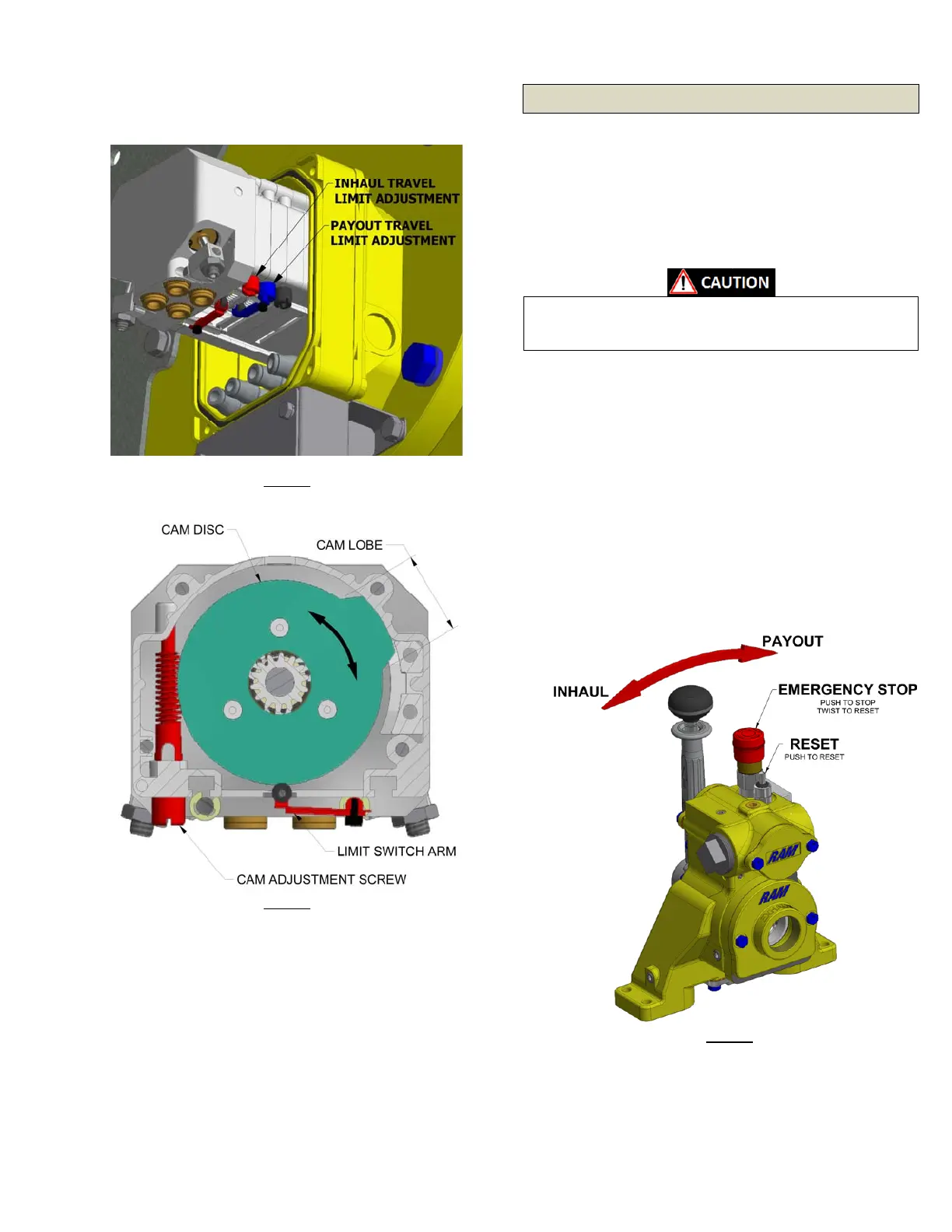 INHAUL TRAVEL LIMIT ADJUSTMENT

PAYOUT TRAVEL LIMIT ADJUSTMENT

CAM DISC

CAM LOBE

LIMIT SWITCH ARM

CAM ADJUSTMENT SCREW

CAUTION

PAYOUT

INHAUL

EMERGENCY STOP
PUSH TO STOP
TWIST TO RESET

RESET
PUSH TO RESET

RAM

RAM