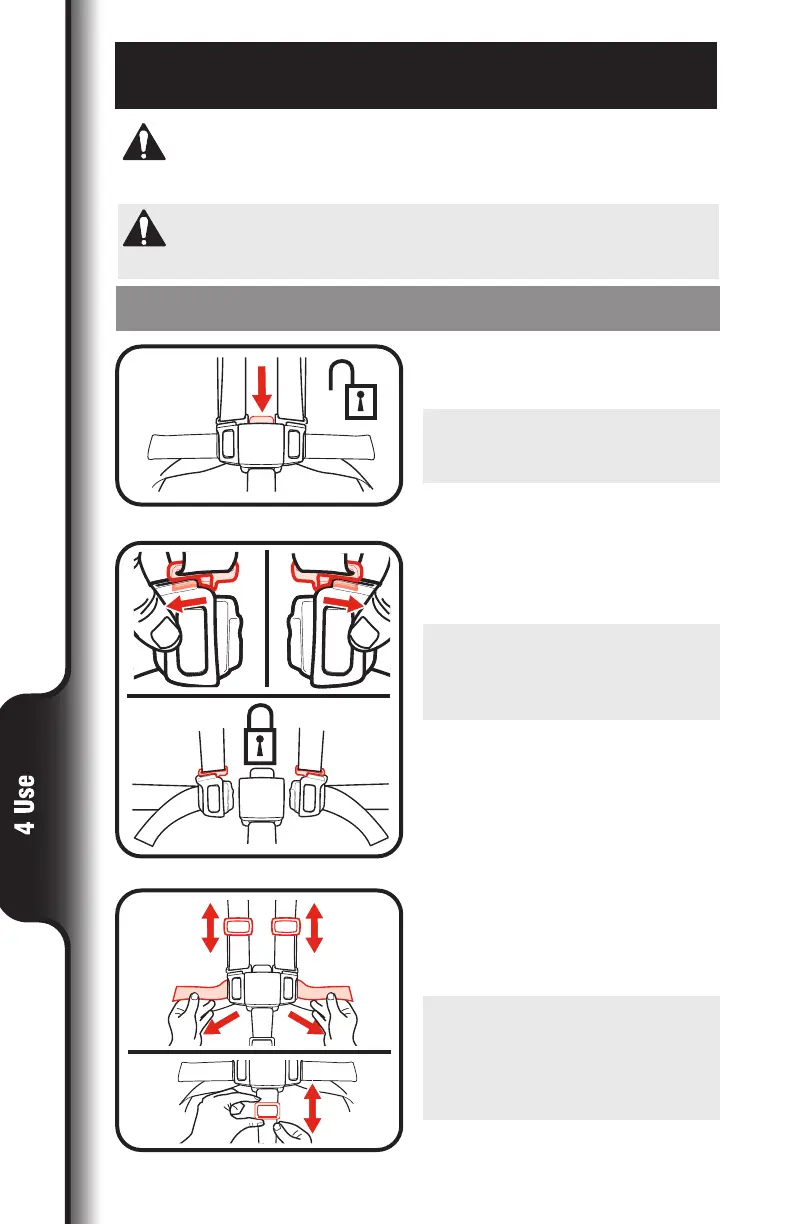 4 Use