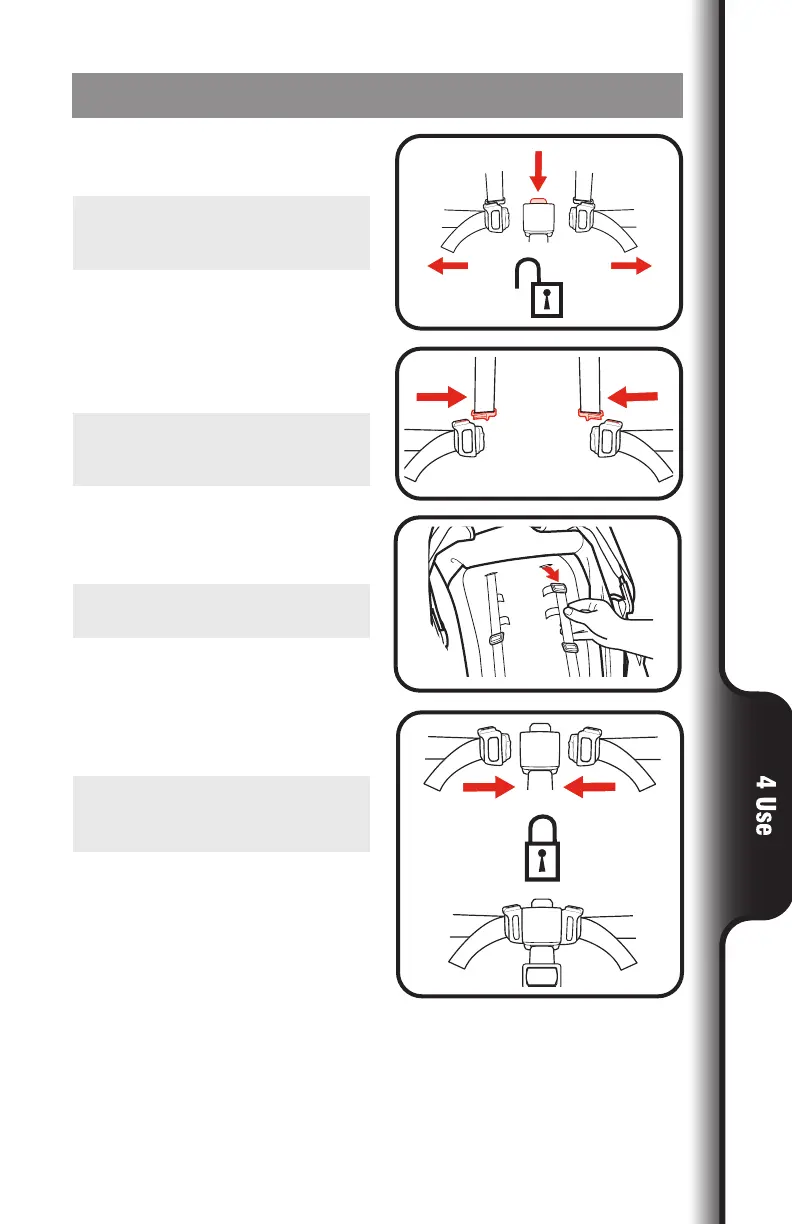 4 Use