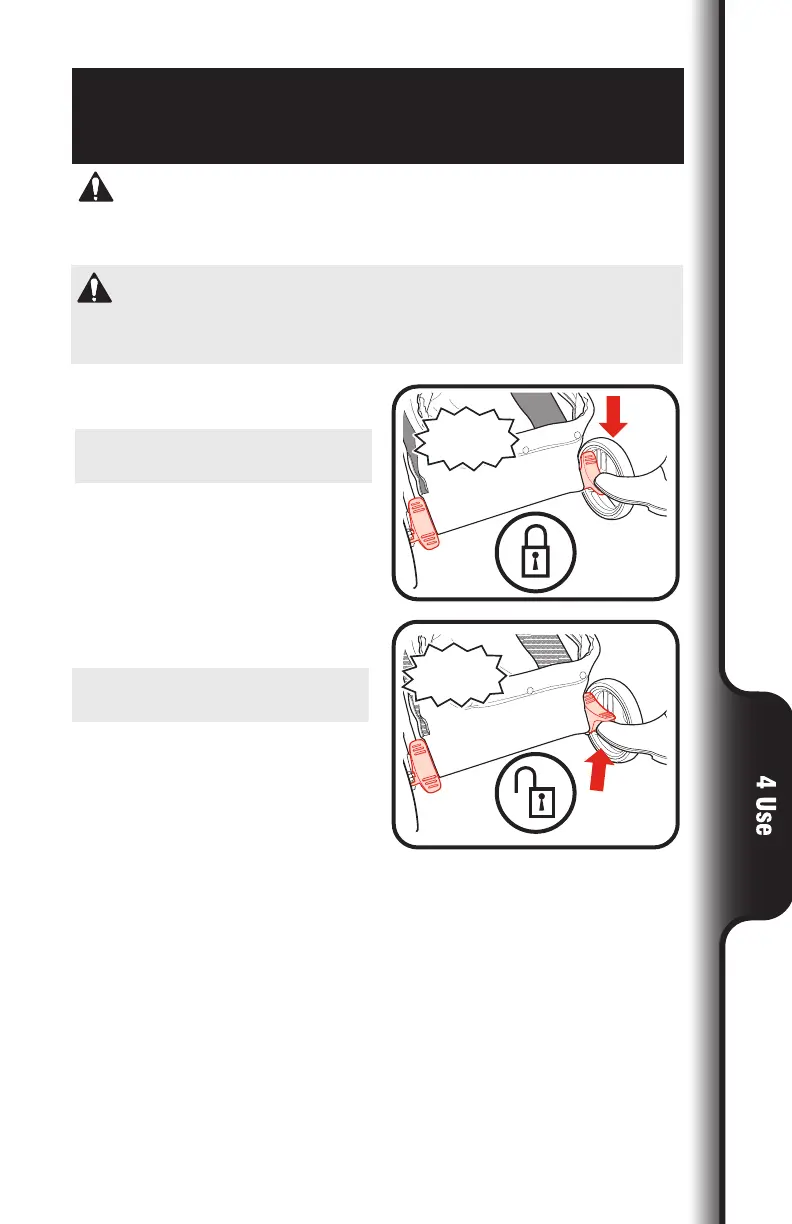 4 Use