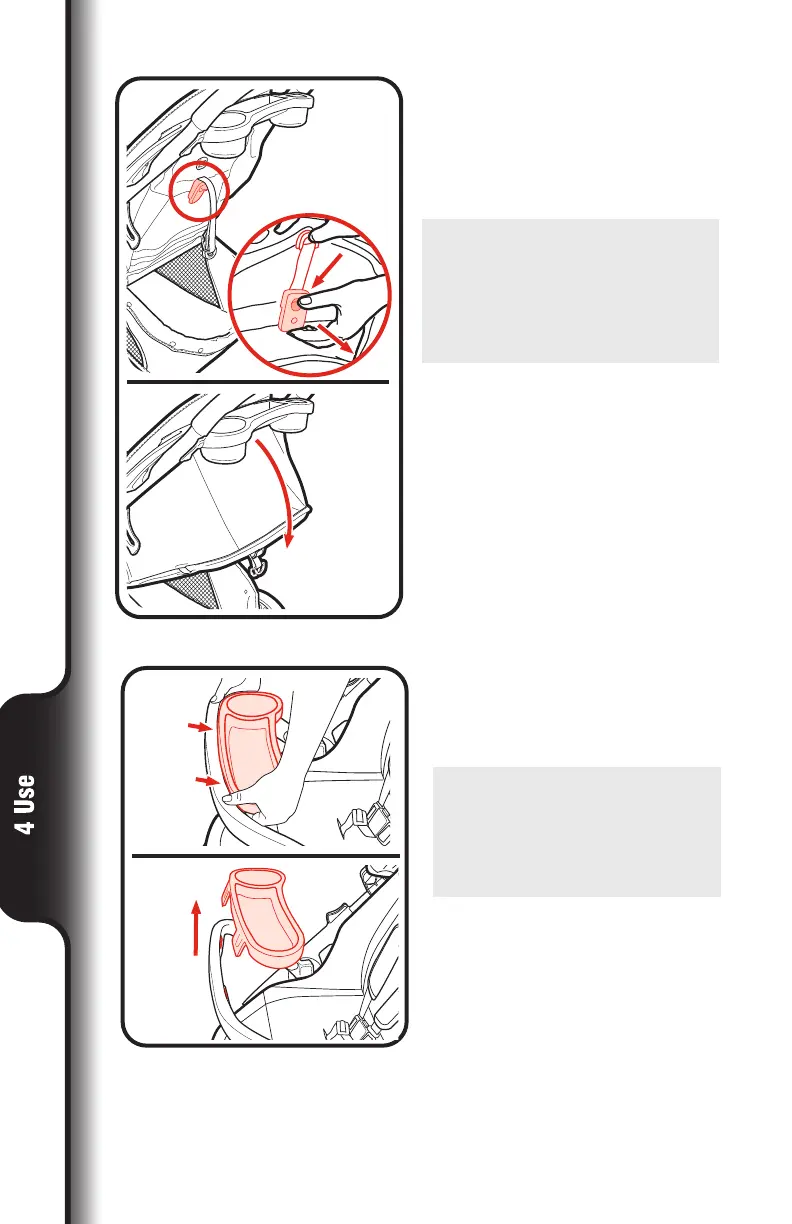 4 Use