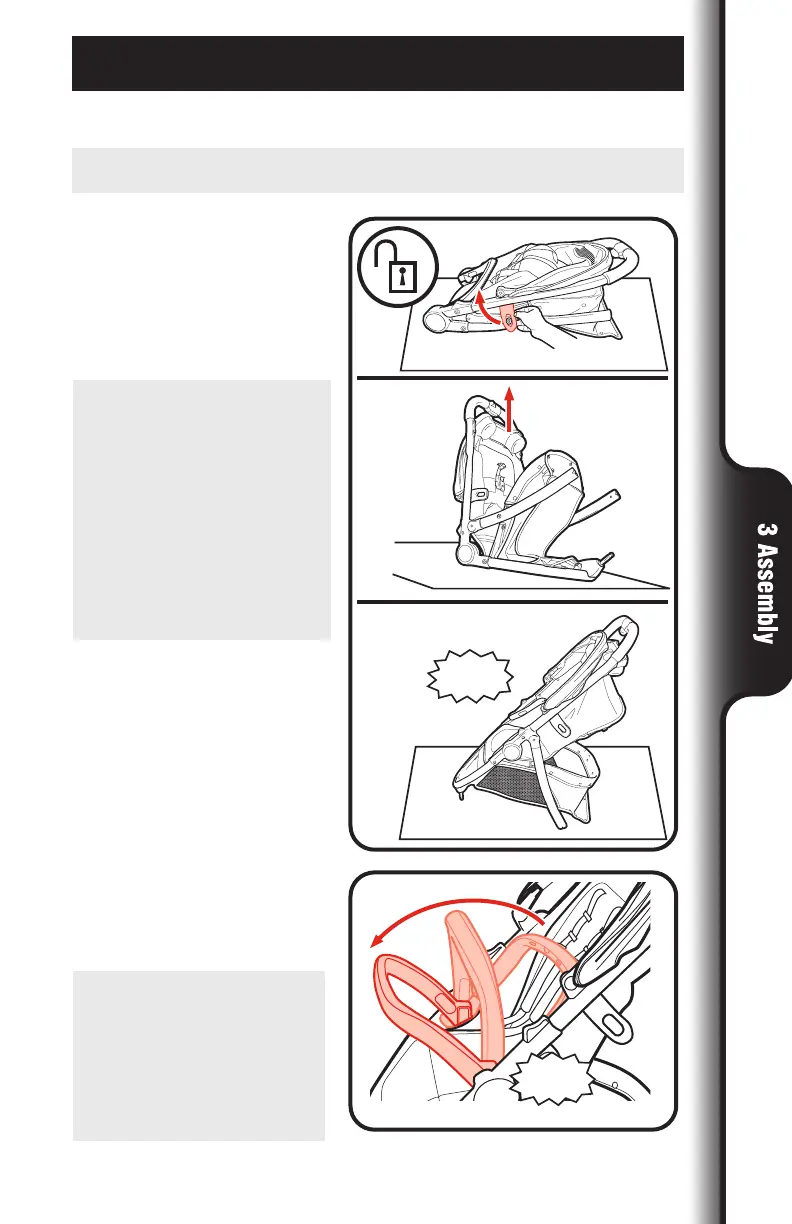 3 Assembly