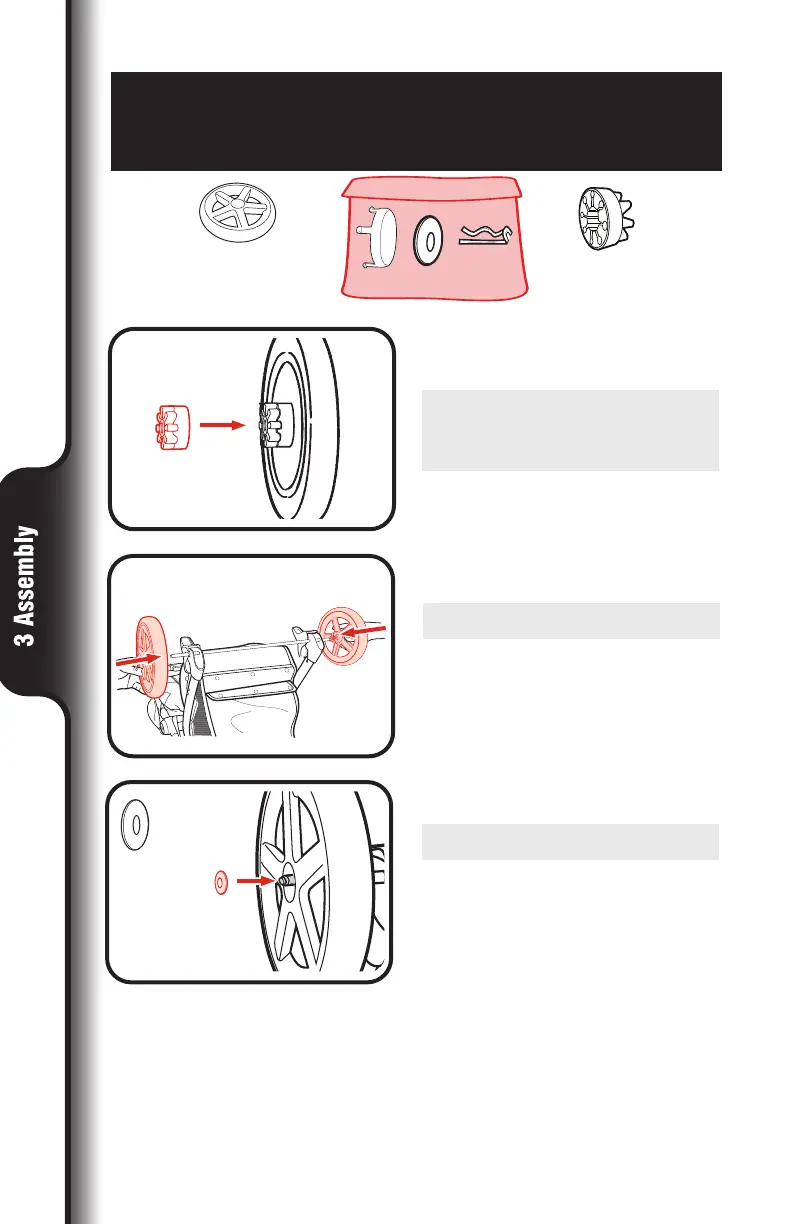 3 Assembly