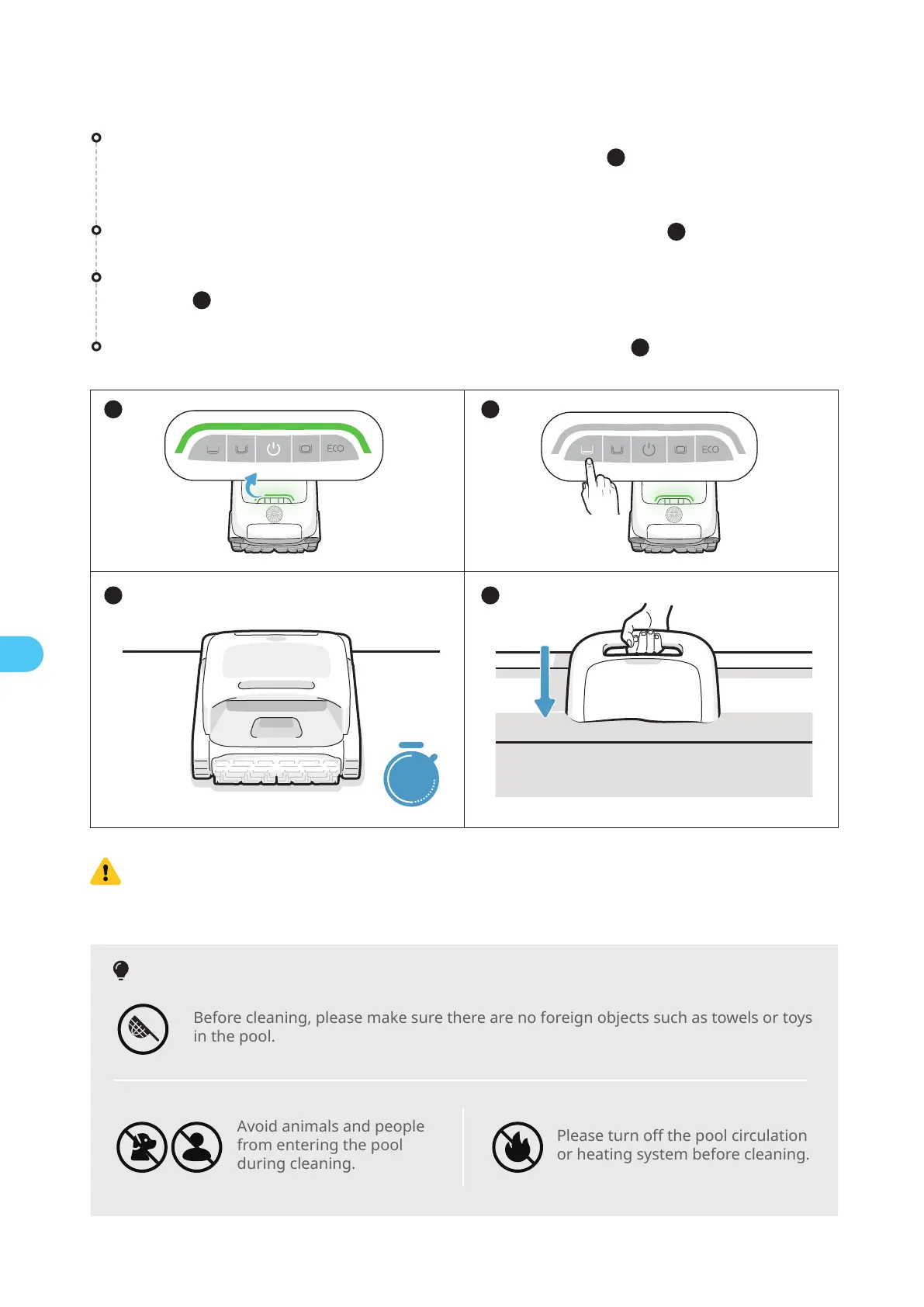 ECO

ECO

Before cleaning, please make sure there are no foreign objects such as towels or toys in the pool.

Avoid animals and people from entering the pool during cleaning.

Please turn off the pool circulation or heating system before cleaning.