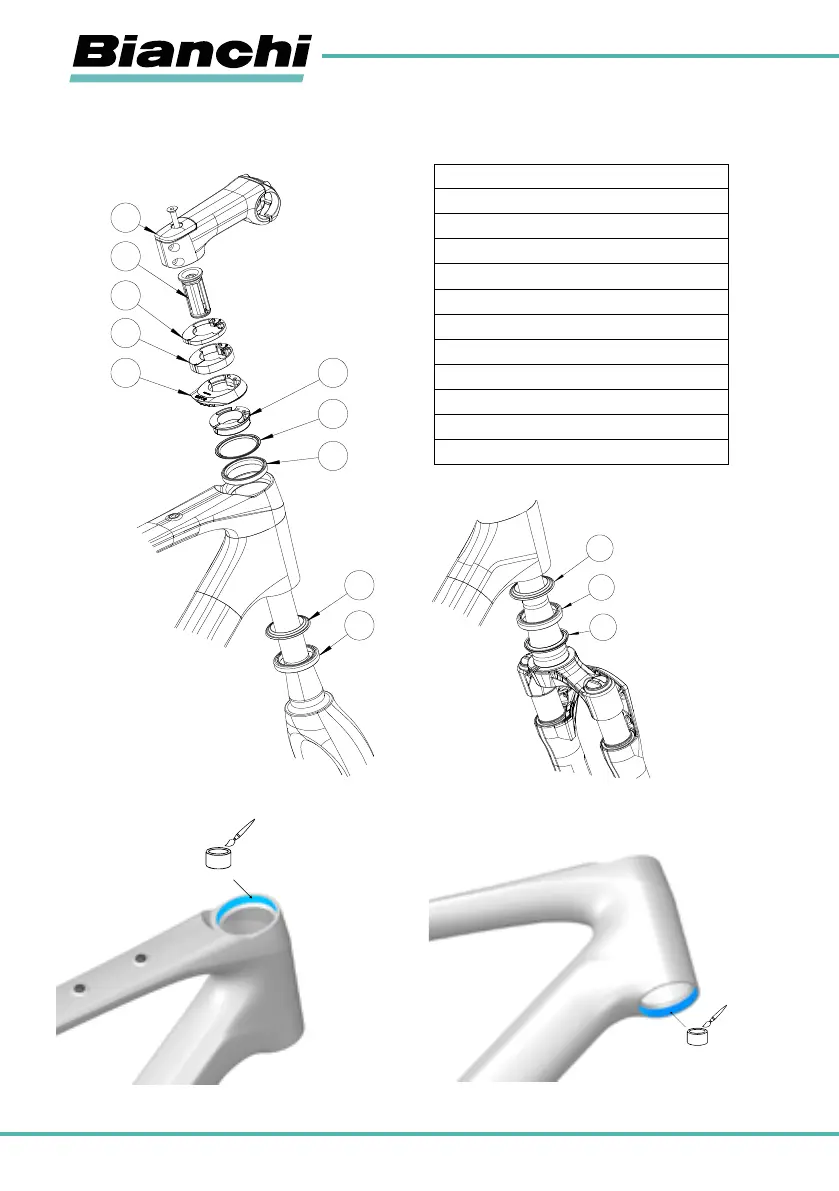 Bianchi