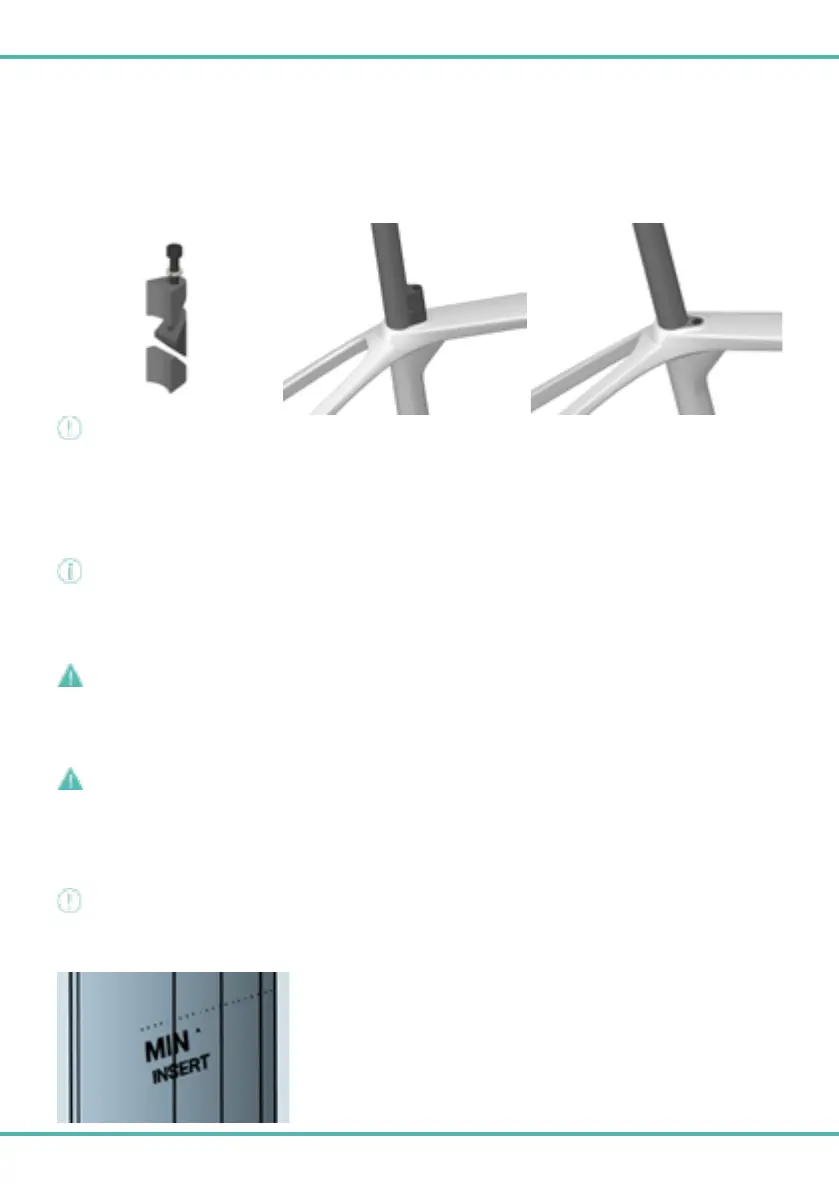 MIN
INSERT