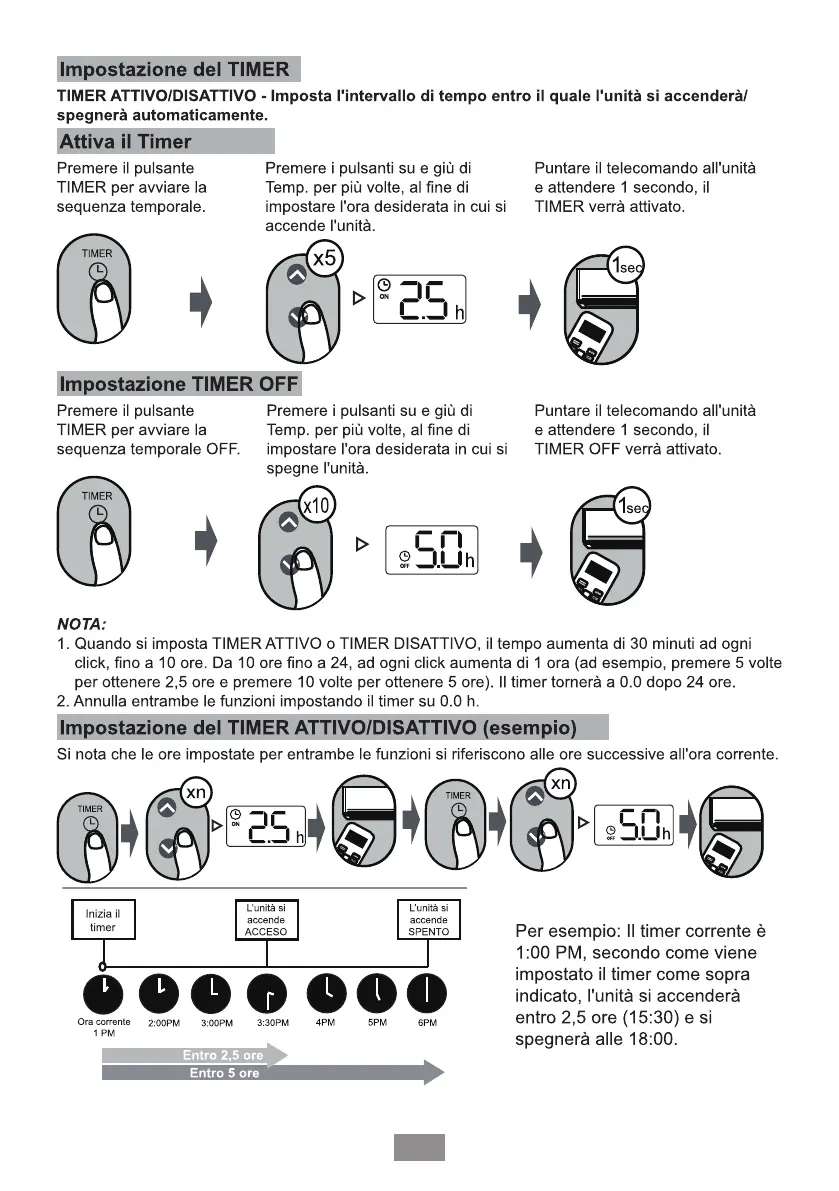 Impostazione del TIMER

TIMER ATTIVO/DISATTIVO - Imposta l'intervallo di tempo entro il quale l'unità si accenderà/ spegnerà automaticamente.

Attiva il Timer

Premere il pulsante TIMER per avviare la sequenza temporale.

Premere i pulsanti su e giù di Temp. per più volte, al fine di impostare l'ora desiderata in cui si accende l'unità.

Puntare il telecomando all'unità e attendere 1 secondo, il TIMER verrà attivato.

TIMER

x5

ON 2.5 h

1sec

Impostazione TIMER OFF

Premere il pulsante TIMER per avviare la sequenza temporale OFF.

Premere i pulsanti su e giù di Temp. per più volte, al fine di impostare l'ora desiderata in cui si spegne l'unità.

Puntare il telecomando all'unità e attendere 1 secondo, il TIMER OFF verrà attivato.

TIMER

x10

OFF 5.0 h

1sec

NOTA:

1. Quando si imposta TIMER ATTIVO o TIMER DISATTIVO, il tempo aumenta di 30 minuti ad ogni click, fino a 10 ore. Da 10 ore fino a 24, ad ogni click aumenta di 1 ora (ad esempio, premere 5 volte per ottenere 2,5 ore e premere 10 volte per ottenere 5 ore). Il timer tornerà a 0.0 dopo 24 ore.
2. Annulla entrambe le funzioni impostando il timer su 0.0 h.

Impostazione del TIMER ATTIVO/DISATTIVO (esempio)

Si nota che le ore impostate per entrambe le funzioni si riferiscono alle ore successive all'ora corrente.

TIMER xn ON 2.5 h TIMER xn OFF 5.0 h

Inizia il timer

L'unità si accende ACCESO

L'unità si accende SPENTO

Ora corrente 1 PM 2:00PM 3:00PM 3:30PM 4PM 5PM 6PM

Entro 2,5 ore

Entro 5 ore

Per esempio: Il timer corrente è 1:00 PM, secondo come viene impostato il timer come sopra indicato, l'unità si accenderà entro 2,5 ore (15:30) e si spegnerà alle 18:00.