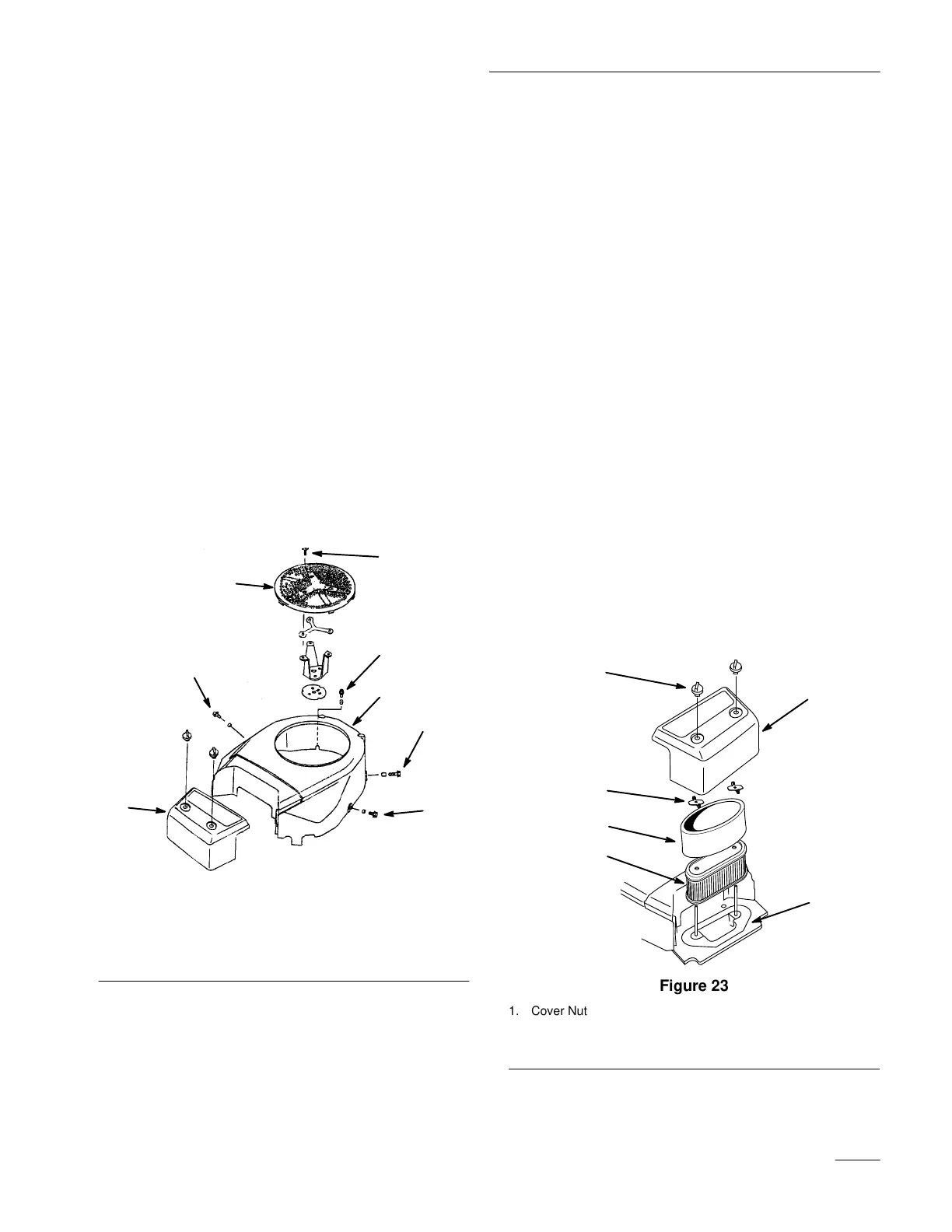 Figure 23

1. Cover Nut