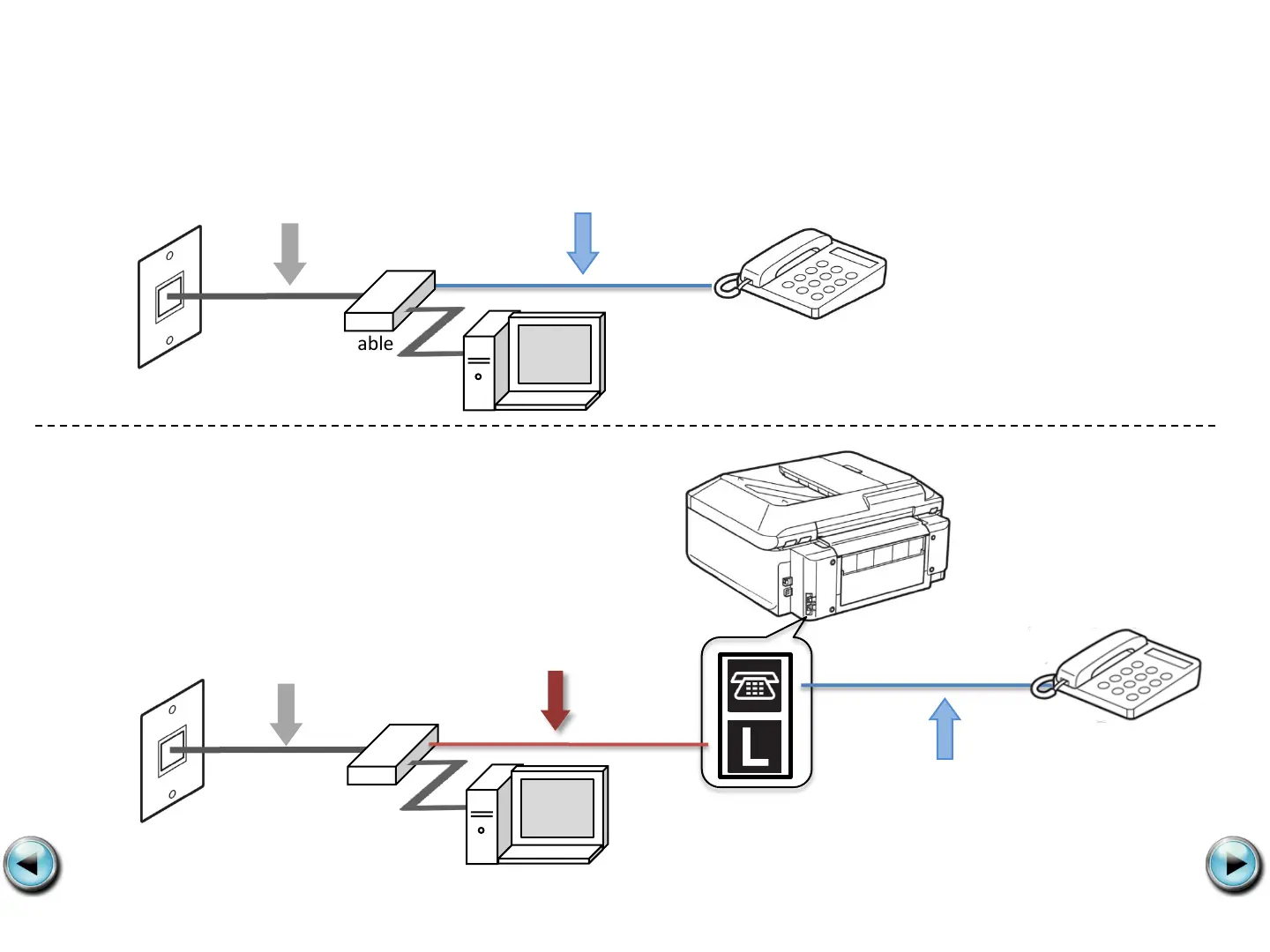 able

L