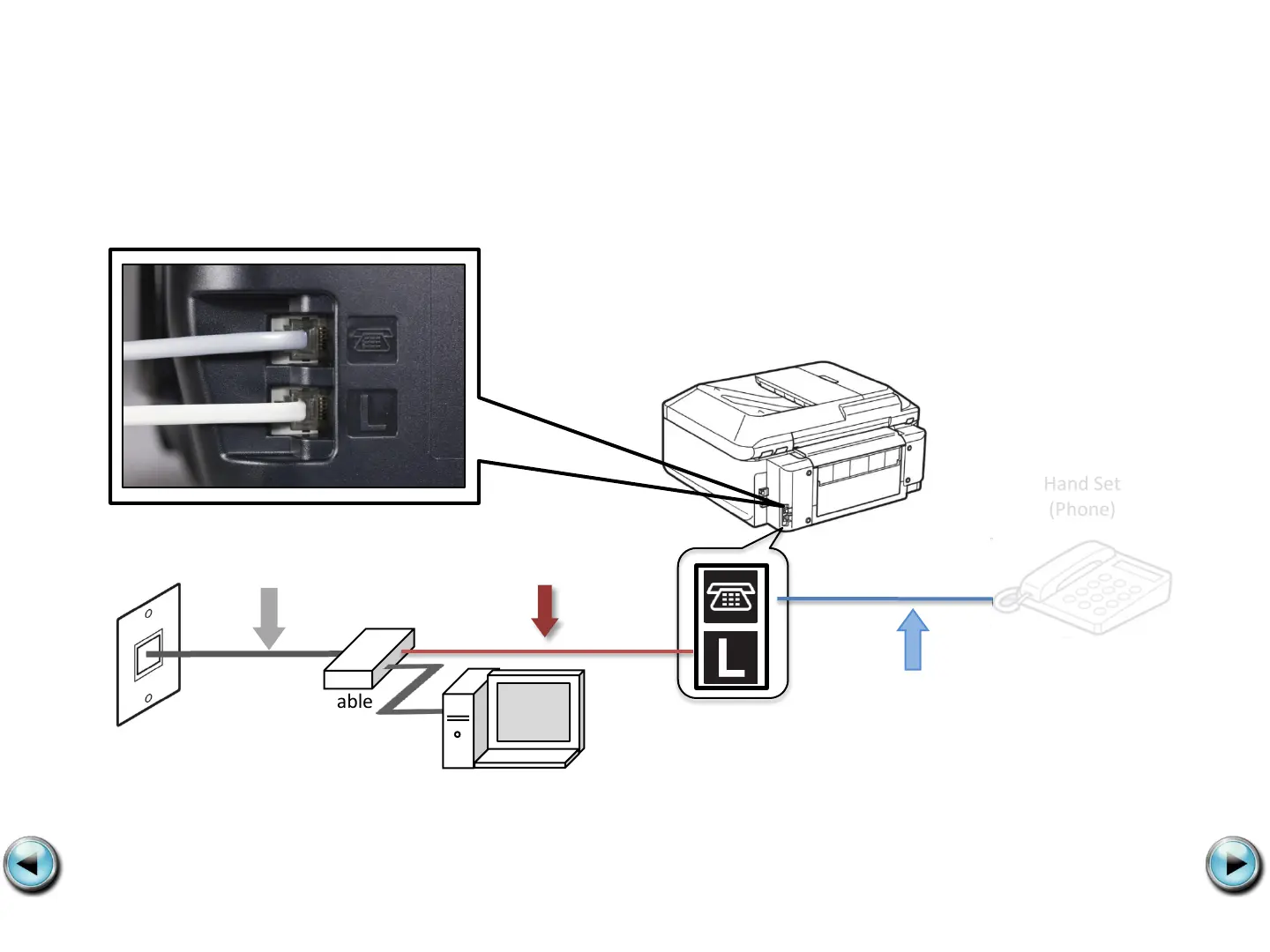 L

Hand Set
(Phone)

L

able