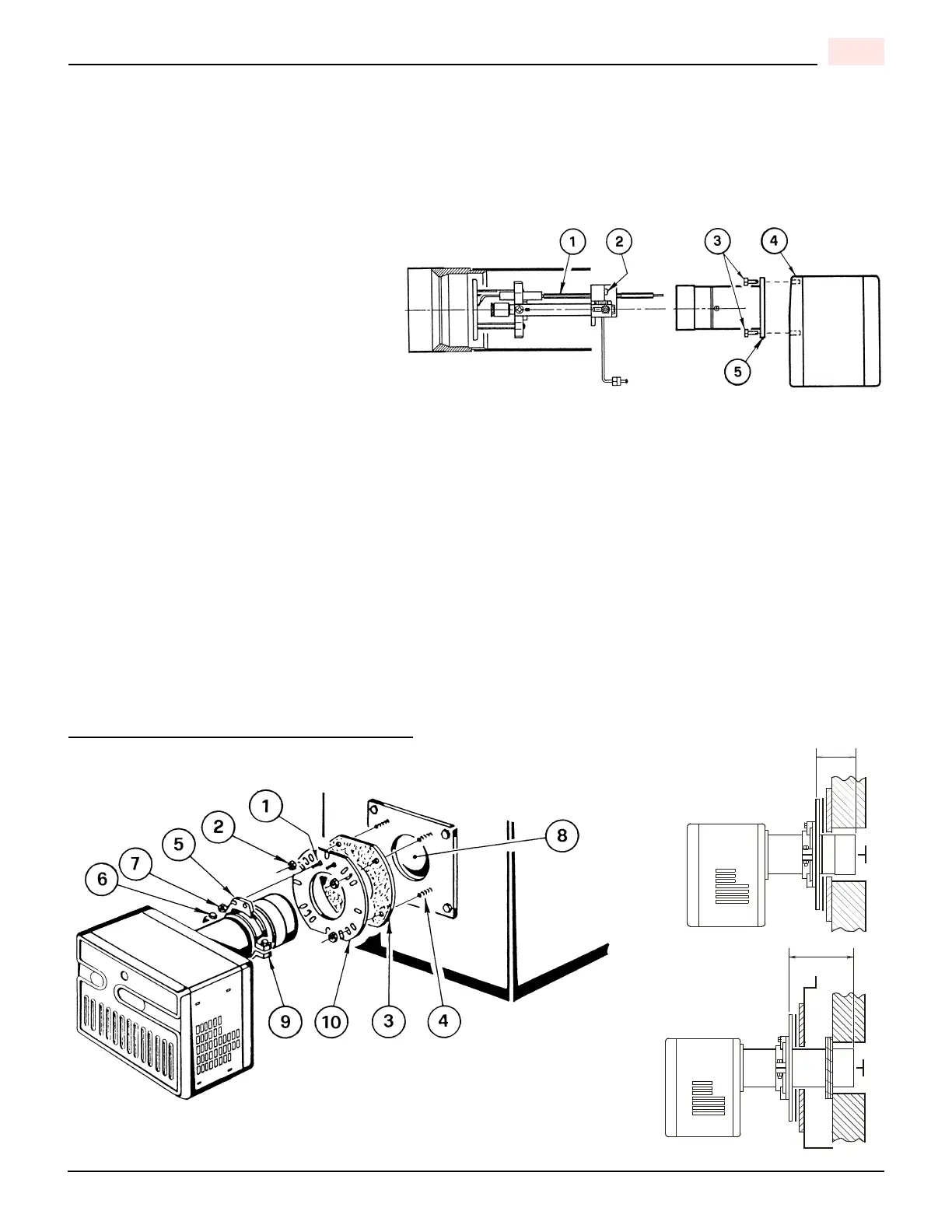 1
2
3
4
5

1
2
5
7
6
8
9
10
3
4