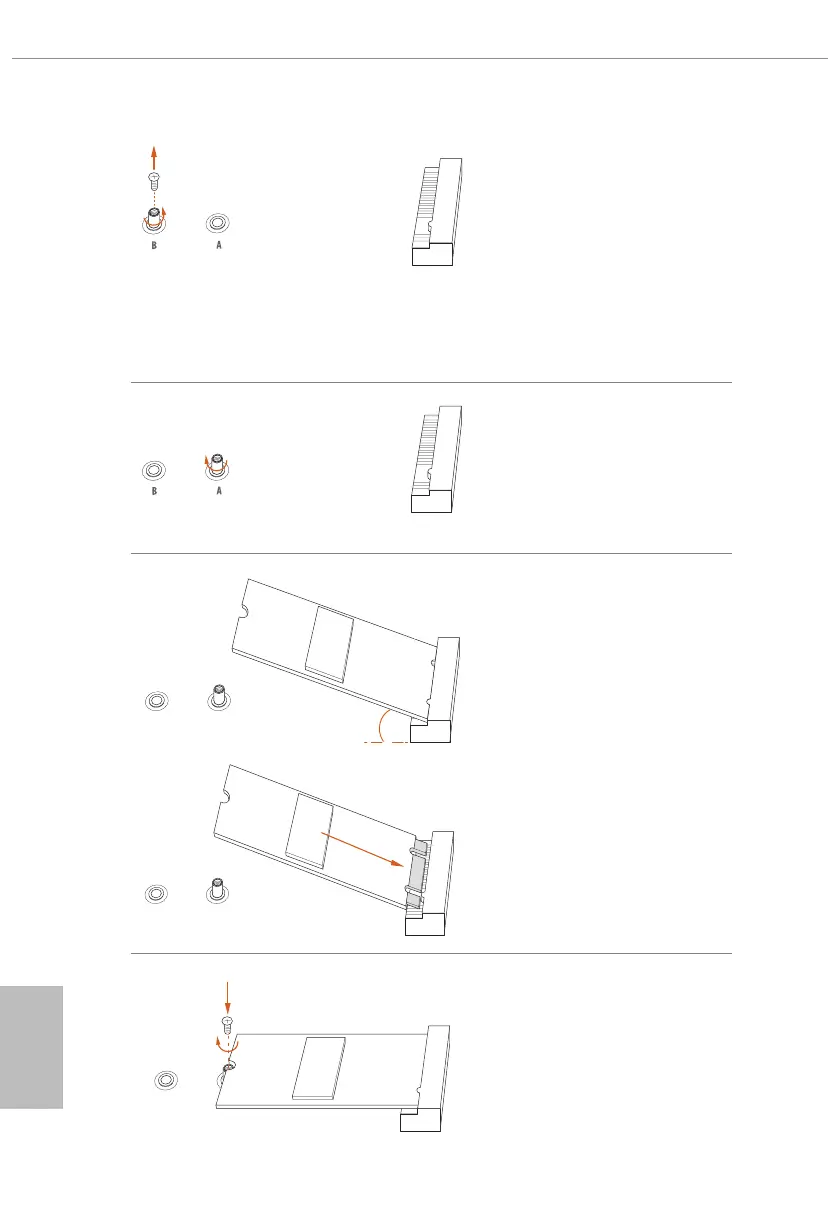 B A

B A