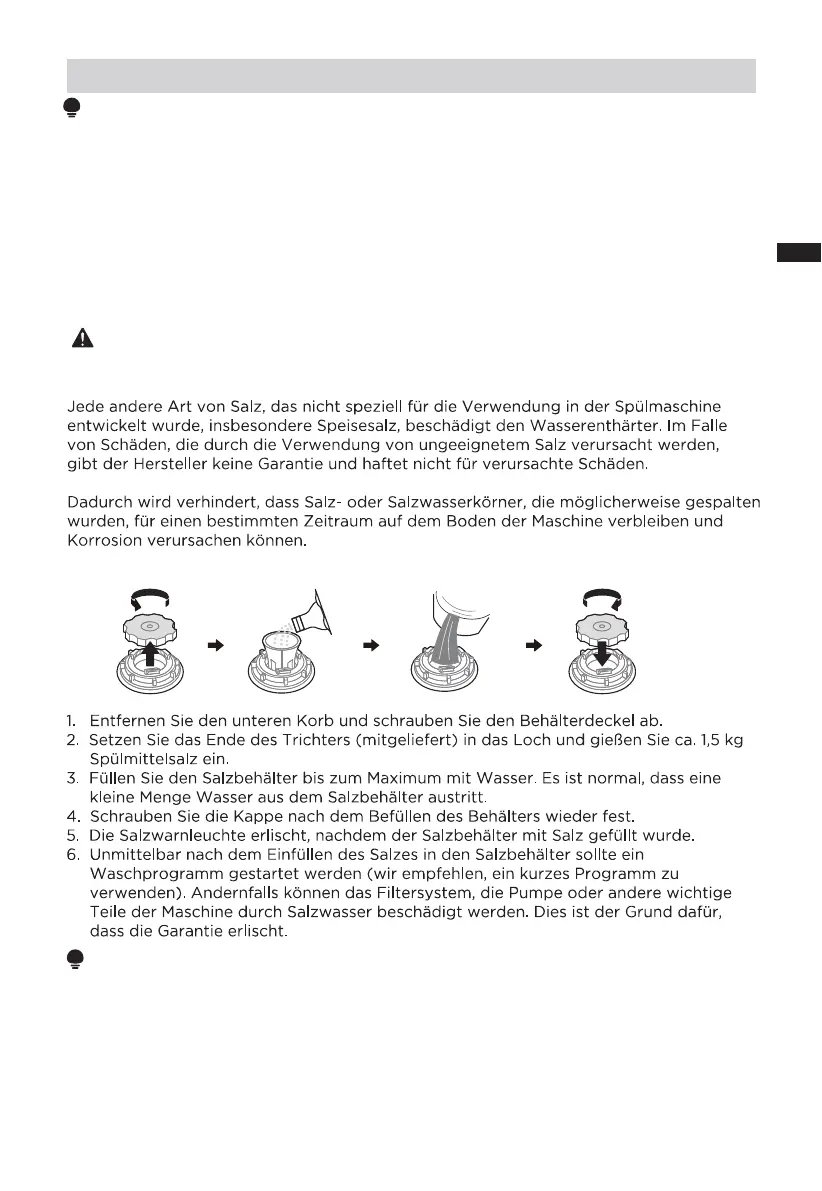 Jede andere Art von Salz, das nicht speziell für die Verwendung in der Spülmaschine entwickelt wurde, insbesondere Speisesalz, beschädigt den Wasserenthärter. Im Falle von Schäden, die durch die Verwendung von ungeeignetem Salz verursacht werden, gibt der Hersteller keine Garantie und haftet nicht für verursachte Schäden.

Dadurch wird verhindert, dass Salz- oder Salzwasserkörner, die möglicherweise gespalten wurden, für einen bestimmten Zeitraum auf dem Boden der Maschine verbleiben und Korrosion verursachen können.

1. Entfernen Sie den unteren Korb und schrauben Sie den Behälterdeckel ab.
2. Setzen Sie das Ende des Trichters (mitgeliefert) in das Loch und gießen Sie ca. 1,5 kg Spülmittelsalz ein.
3. Füllen Sie den Salzbehälter bis zum Maximum mit Wasser. Es ist normal, dass eine kleine Menge Wasser aus dem Salzbehälter austritt.
4. Schrauben Sie die Kappe nach dem Befüllen des Behälters wieder fest.
5. Die Salzwarnleuchte erlischt, nachdem der Salzbehälter mit Salz gefüllt wurde.
6. Unmittelbar nach dem Einfüllen des Salzes in den Salzbehälter sollte ein Waschprogramm gestartet werden (wir empfehlen, ein kurzes Programm zu verwenden). Andernfalls können das Filtersystem, die Pumpe oder andere wichtige Teile der Maschine durch Salzwasser beschädigt werden. Dies ist der Grund dafür, dass die Garantie erlischt.