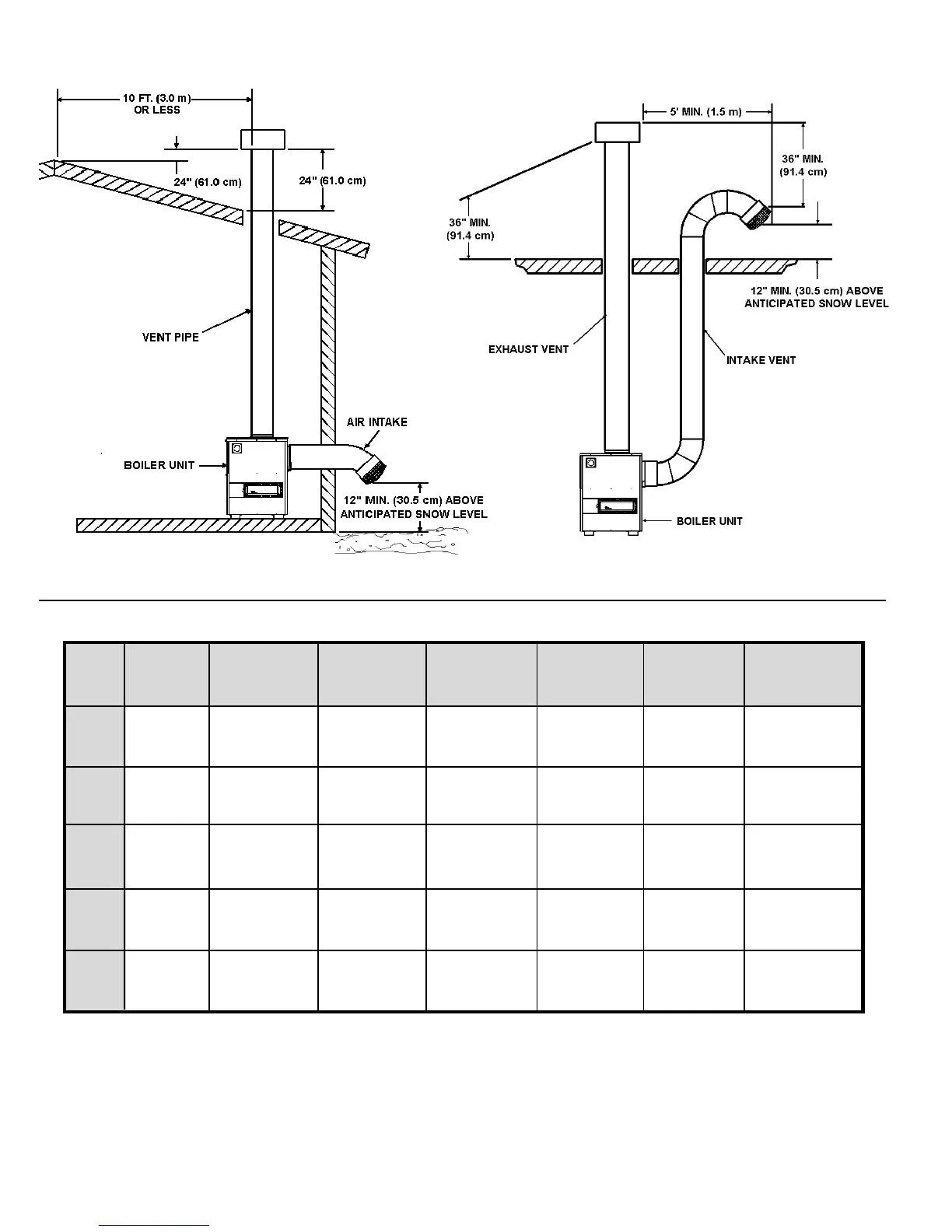 10 FT. (3.0 m) OR LESS

24" (61.0 cm)

24" (61.0 cm)

VENT PIPE

AIR INTAKE

BOILER UNIT

12" MIN. (30.5 cm) ABOVE ANTICIPATED SNOW LEVEL

5' MIN. (1.5 m)

36" MIN. (91.4 cm)

36" MIN. (91.4 cm)

12" MIN. (30.5 cm) ABOVE ANTICIPATED SNOW LEVEL

EXHAUST VENT

INTAKE VENT

BOILER UNIT