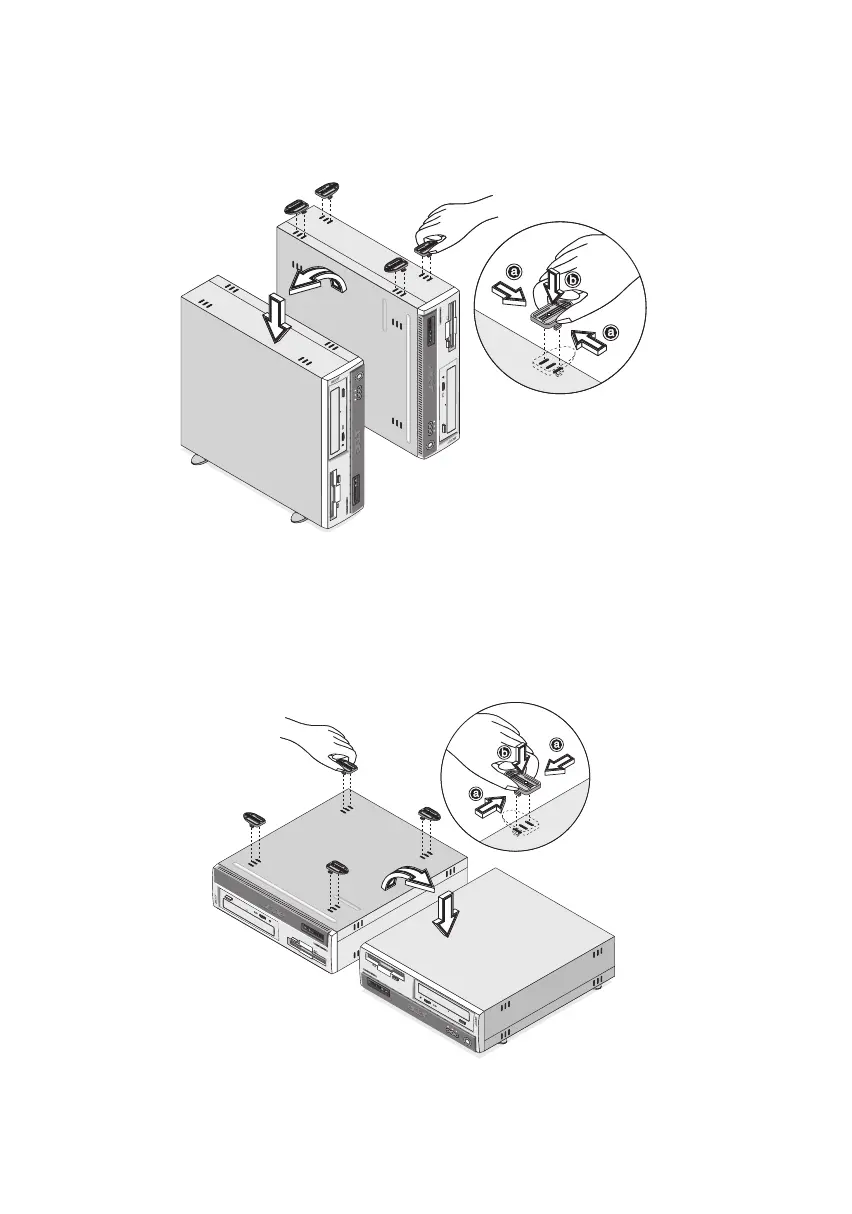 a
b
a

b
a
a