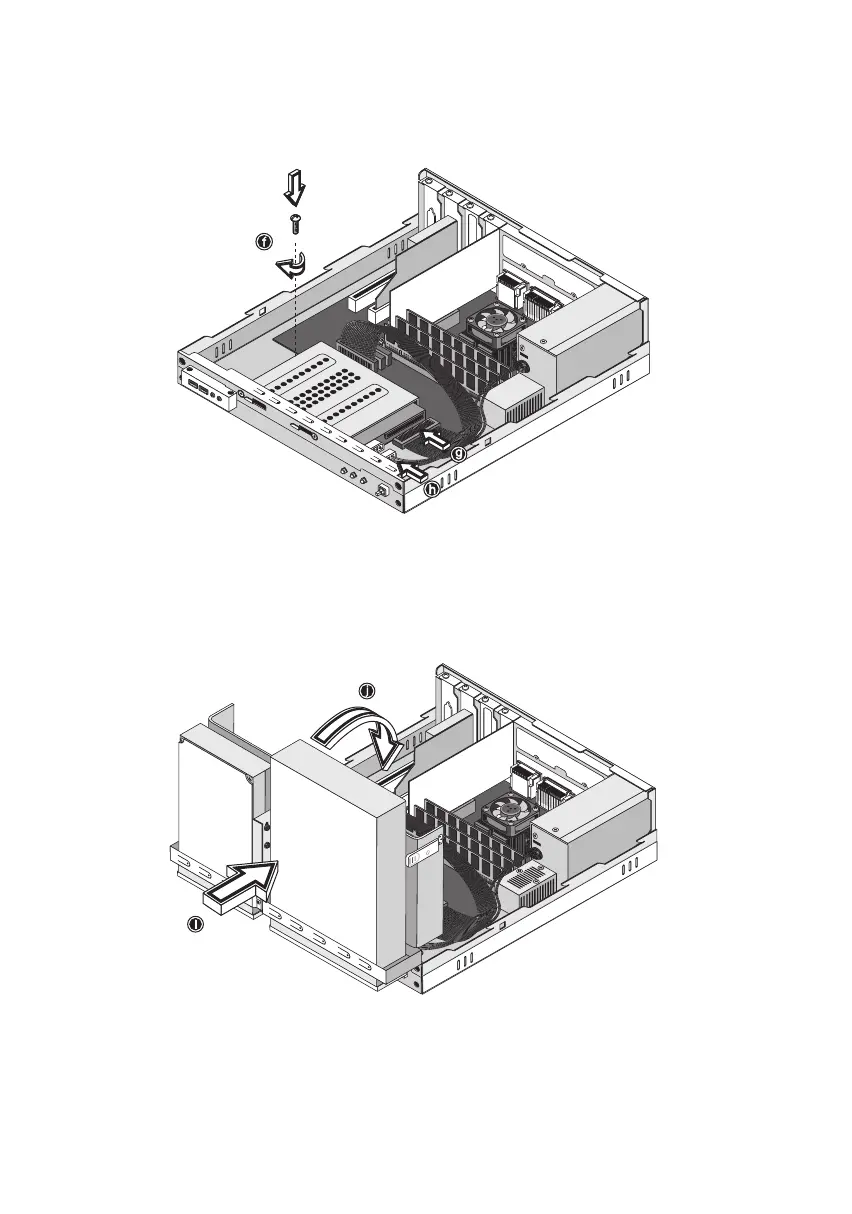 f

g

h

j

i