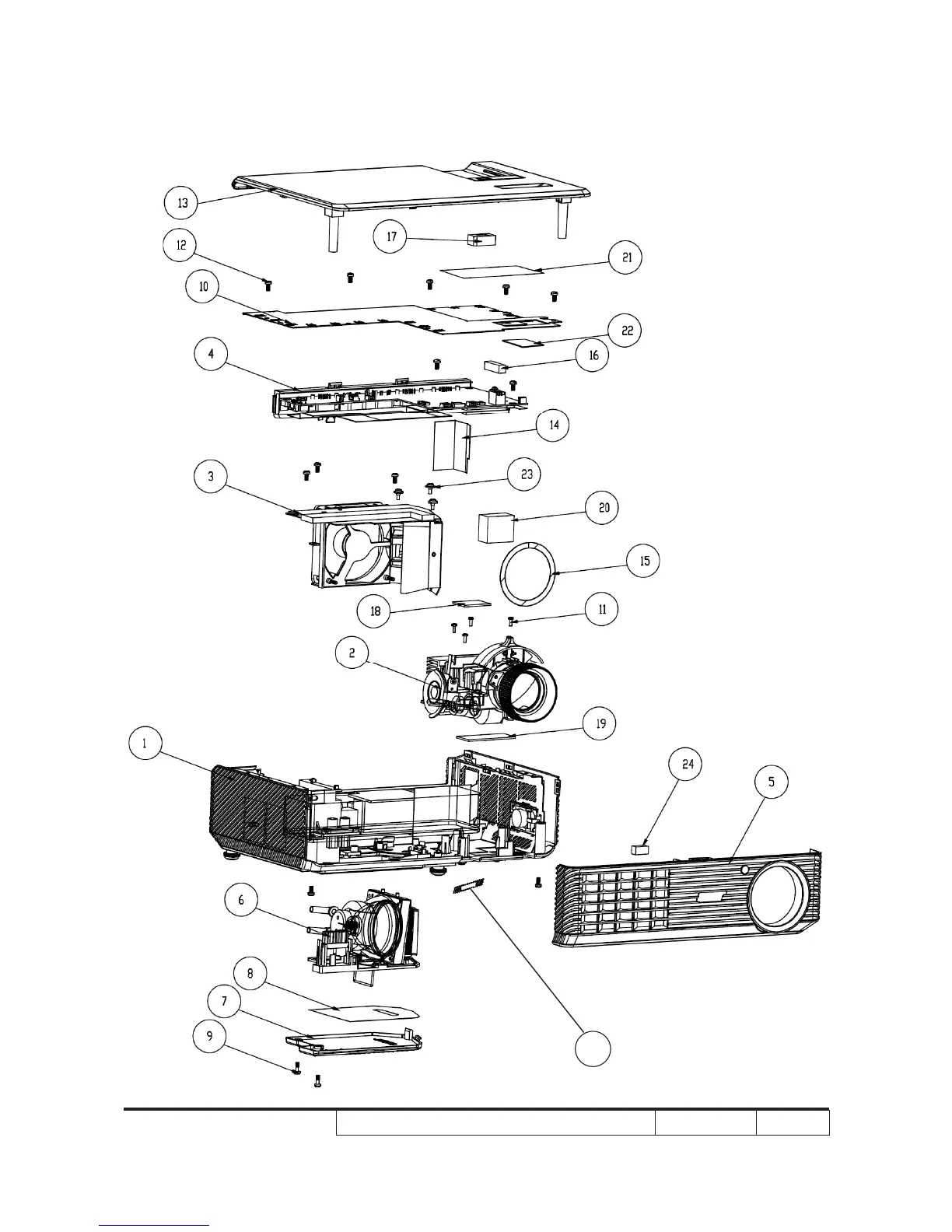 13
17
12
21
10
22
4
16
14
3
23
20
15
18
11
2
19
1
24
5
6
8
7
9