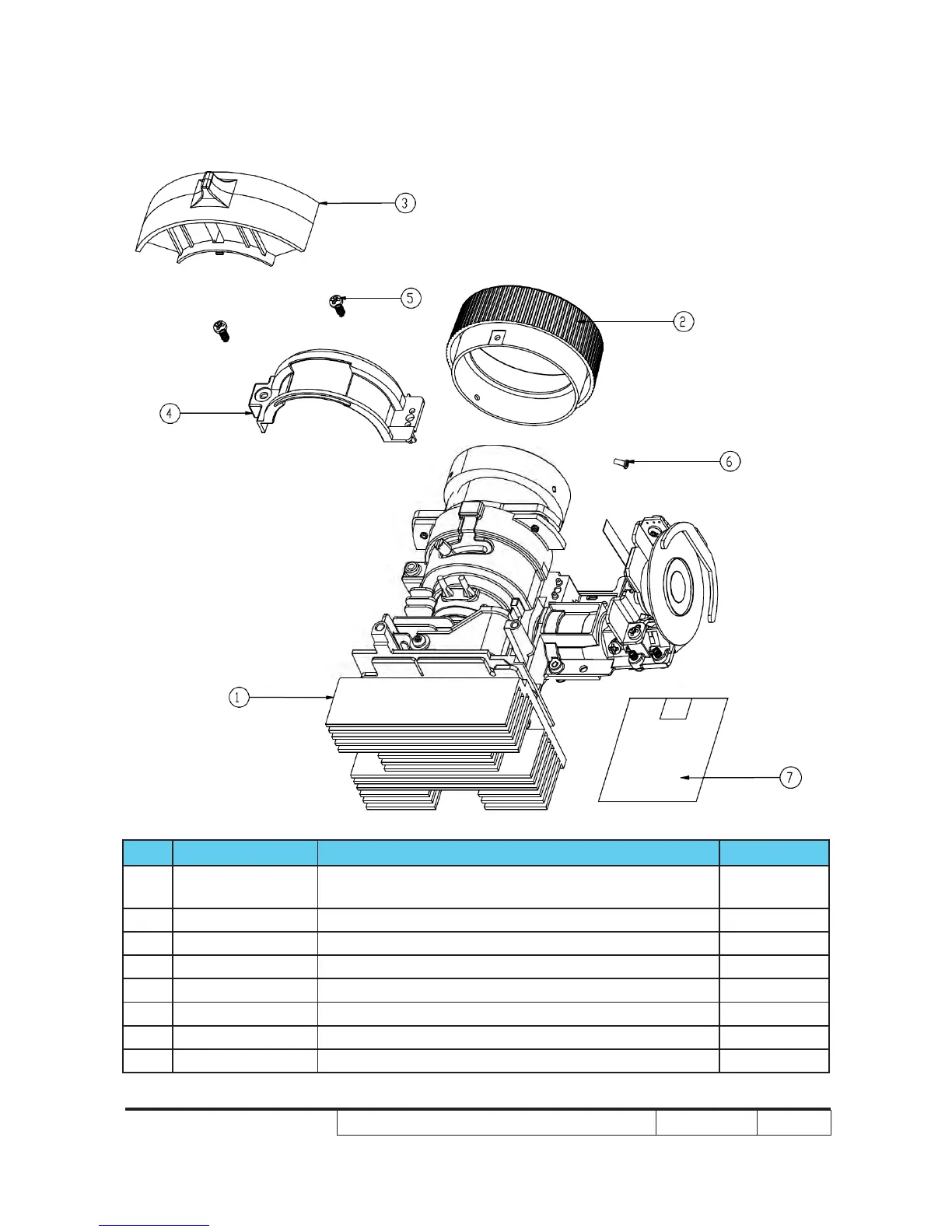 3

5

2

4

6

1

7