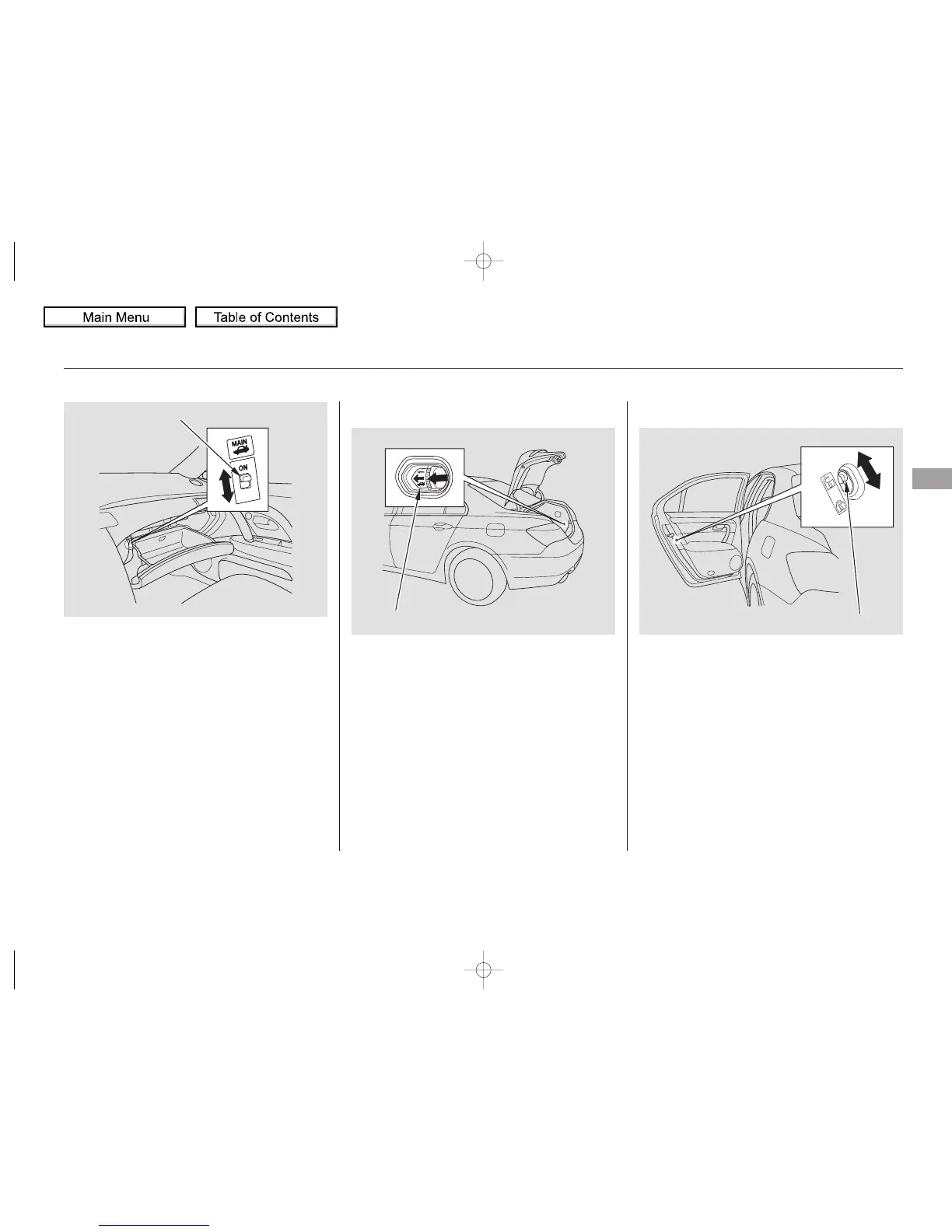 Main Menu

Table of Contents

MAIN

ON